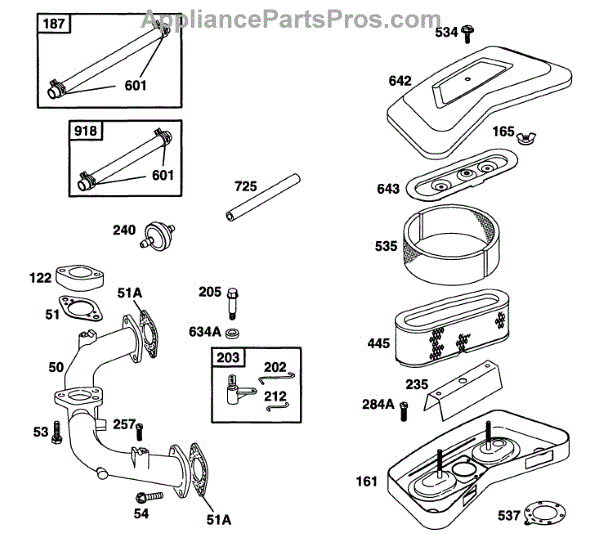 AppliancePartsPros.com

187
601

918
601

725

240

122

51

51A

50

53

257

54

51A

205

634A

203
202
212

534

642

165

643

535

445

235

284A

161

537