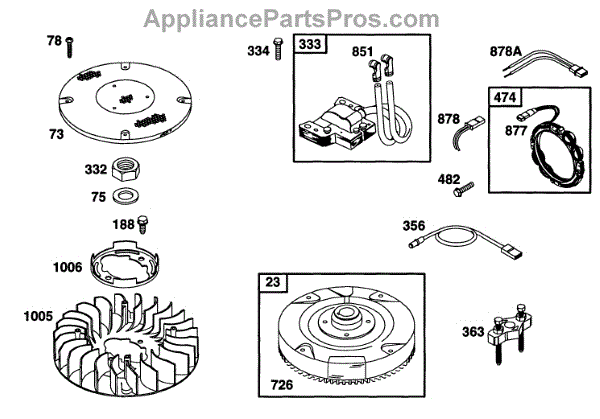 AppliancePartsPros.com

78
73
332
75
188
1006
1005

334
333
851
878A
474
878
877
482
356
23
726
363