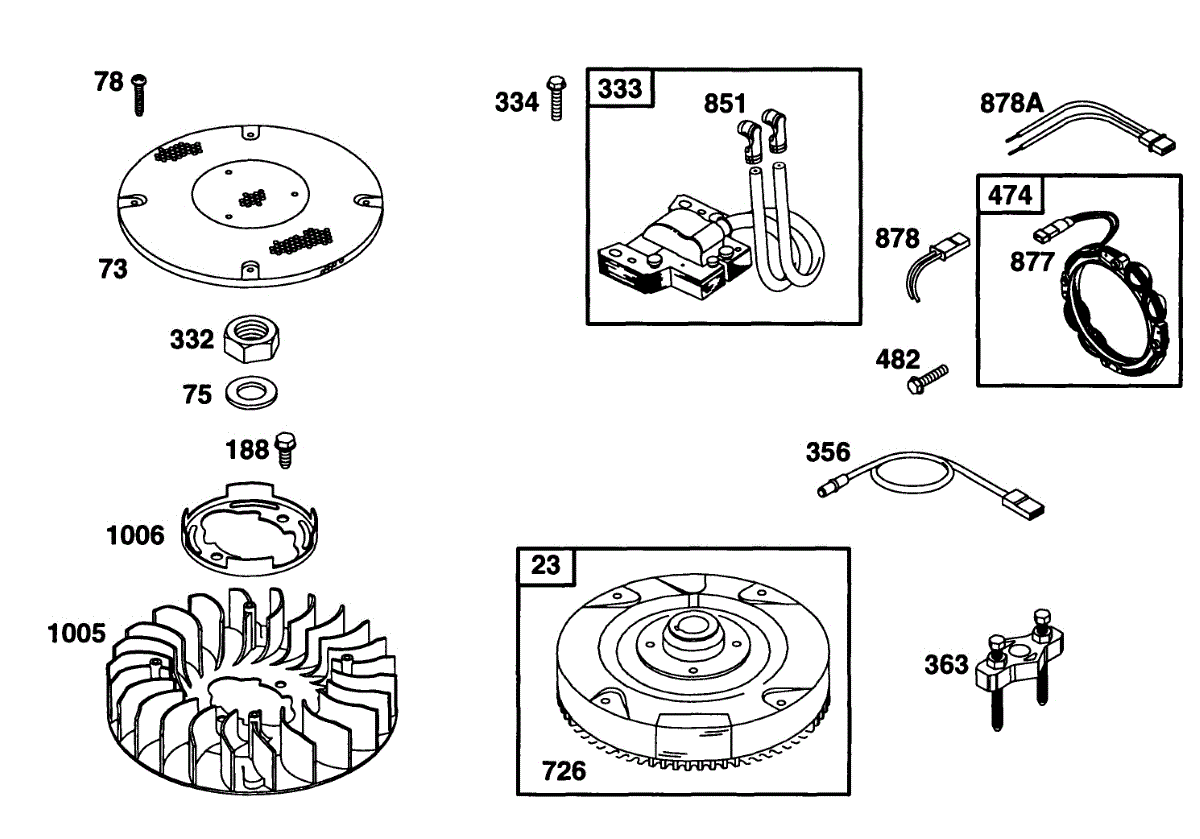 78
73
332
75
188
1006
1005
334
333
851
878A
474
878
877
482
356
23
726
363