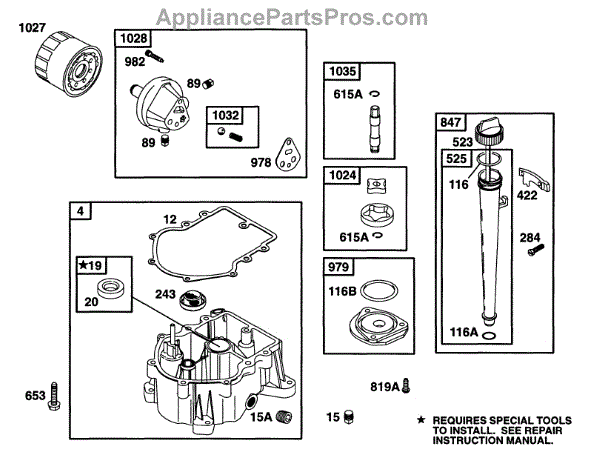 AppliancePartsPros.com

1027

1028
982
89
1032
89
978

1035
615A

1024
615A

979
116B

847
523
525
116
422
284
116A

4
12
★19
20
243
653
15A
15
819A

★ REQUIRES SPECIAL TOOLS TO INSTALL. SEE REPAIR INSTRUCTION MANUAL.