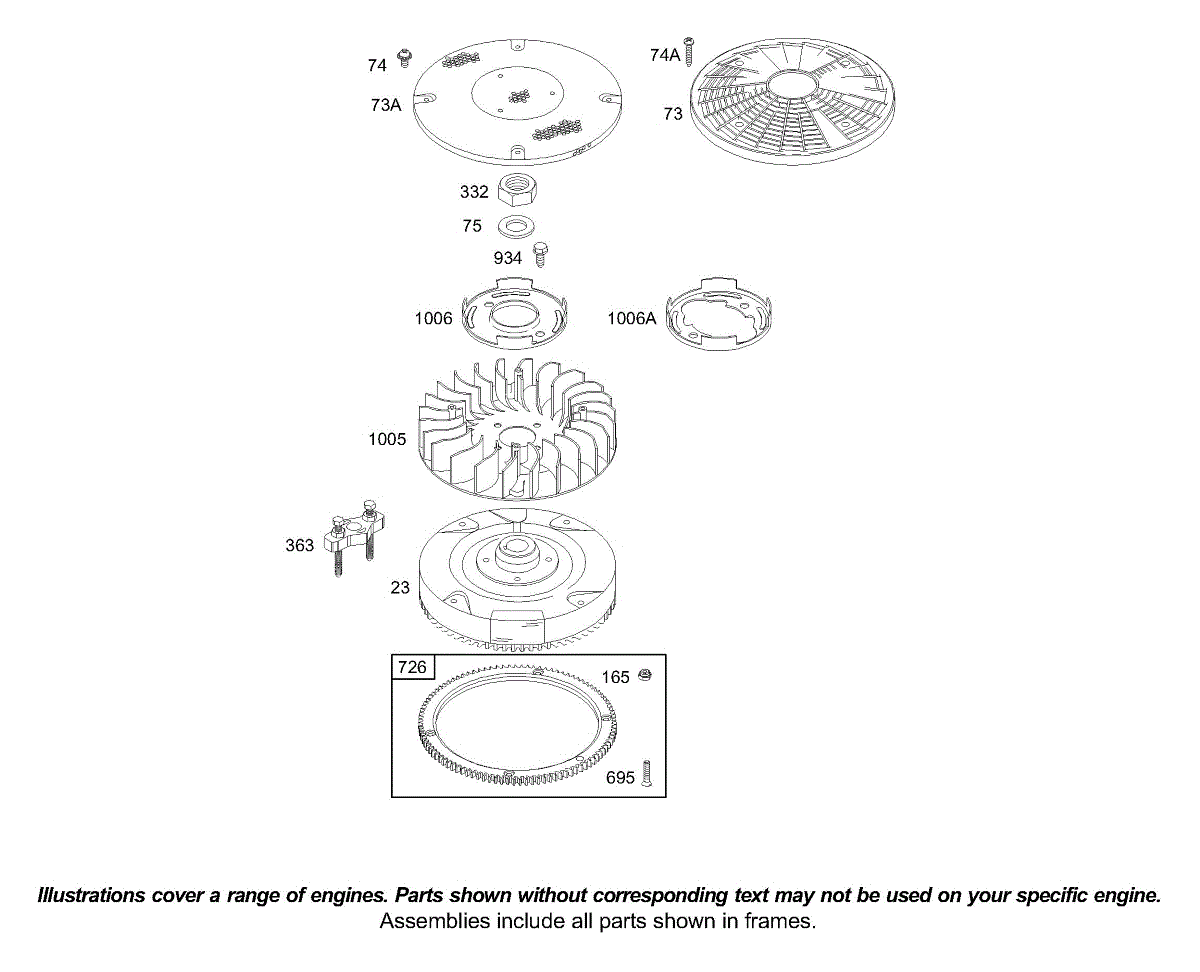 74
74A
73A
73
332
75
934
1006
1006A
1005
363
23
726
165
695

Illustrations cover a range of engines. Parts shown without corresponding text may not be used on your specific engine.
Assemblies include all parts shown in frames.