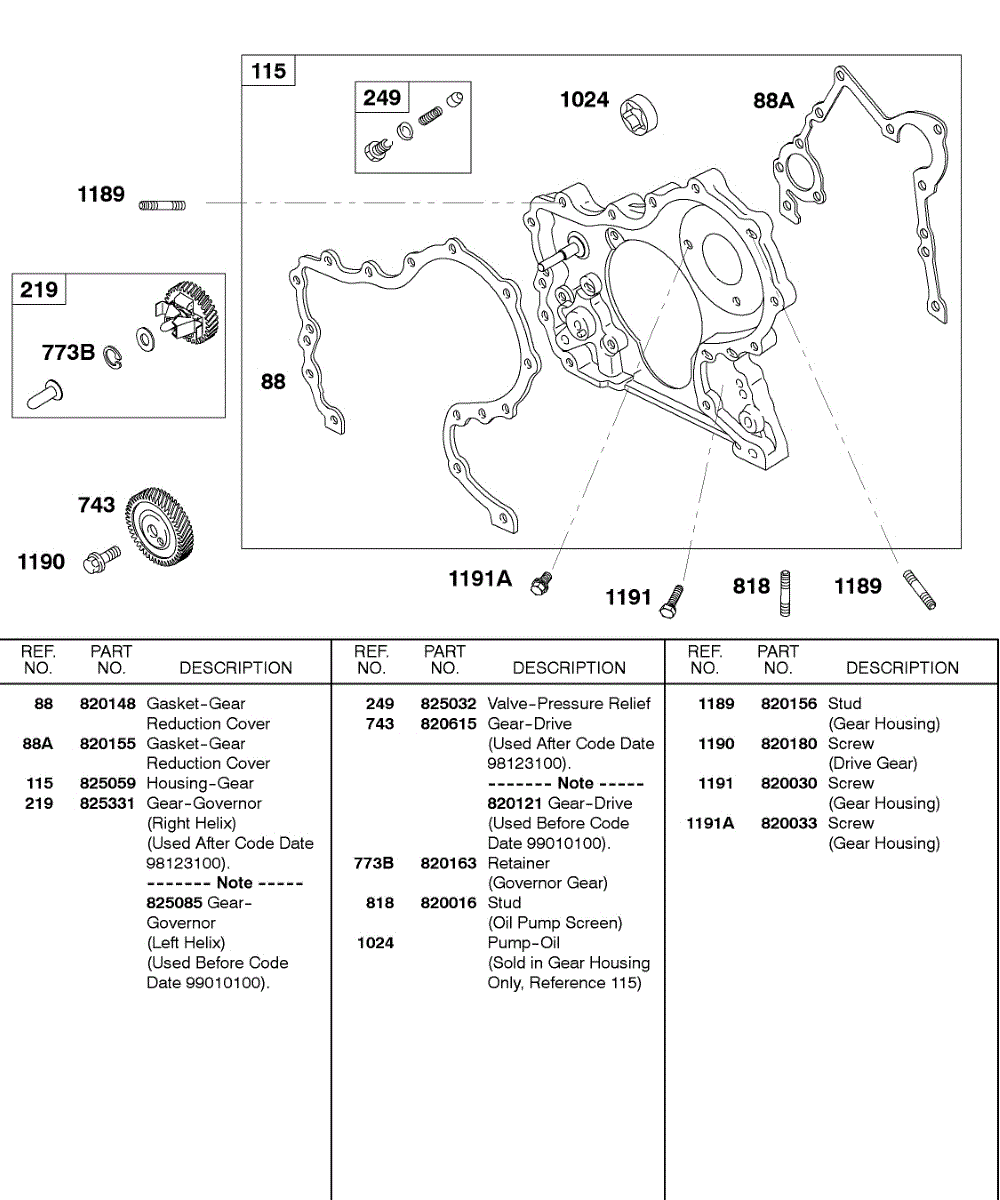 115
249
1024
88A
1189
219
773B
88
743
1190
1191A
1191
818
1189

| REF. NO. | PART NO. | DESCRIPTION |
|---|---|---|
| 88 | 820148 | Gasket-Gear Reduction Cover |
| 88A | 820155 | Gasket-Gear Reduction Cover |
| 115 | 825059 | Housing-Gear |
| 219 | 825331 | Gear-Governor (Right Helix) (Used After Code Date 98123100). ------- Note ----- 825085 Gear-Governor (Left Helix) (Used Before Code Date 99010100). |

| REF. NO. | PART NO. | DESCRIPTION |
|---|---|---|
| 249 | 825032 | Valve-Pressure Relief |
| 743 | 820615 | Gear-Drive (Used After Code Date 98123100). ------- Note ----- 820121 Gear-Drive (Used Before Code Date 99010100). |
| 773B | 820163 | Retainer (Governor Gear) |
| 818 | 820016 | Stud (Oil Pump Screen) |
| 1024 | | Pump-Oil (Sold in Gear Housing Only, Reference 115) |

| REF. NO. | PART NO. | DESCRIPTION |
|---|---|---|
| 1189 | 820156 | Stud (Gear Housing) |
| 1190 | 820180 | Screw (Drive Gear) |
| 1191 | 820030 | Screw (Gear Housing) |
| 1191A | 820033 | Screw (Gear Housing) |