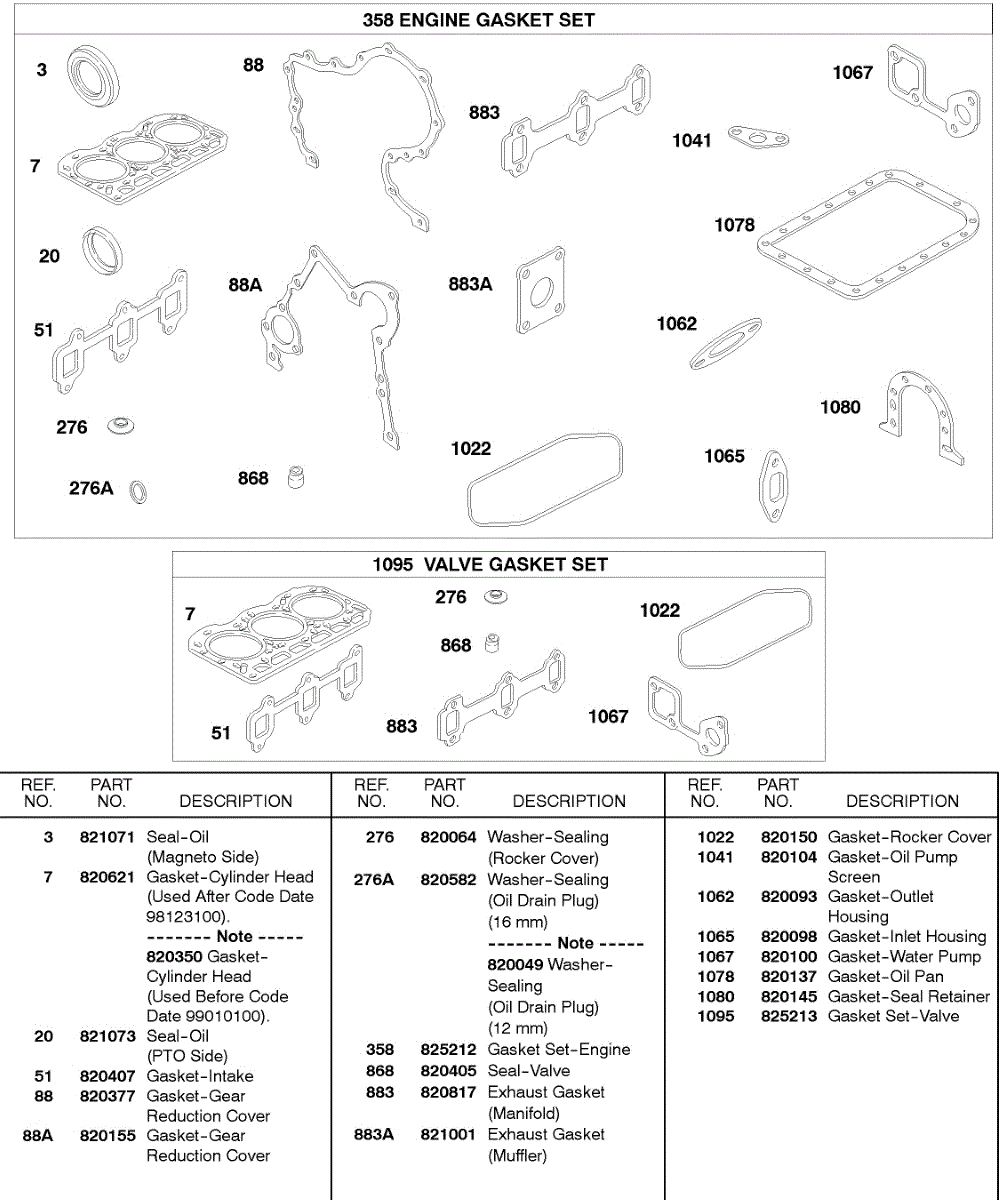 358 ENGINE GASKET SET

3
88
883
1067
1041
7
1078
20
88A
883A
51
1062
1080
276
1022
1065
276A
868

1095 VALVE GASKET SET

7
276
1022
868
51
883
1067

| REF. NO. | PART NO. | DESCRIPTION |
|---|---|---|
| 3 | 821071 | Seal-Oil (Magneto Side) |
| 7 | 820621 | Gasket-Cylinder Head (Used After Code Date 98123100). ------- Note ----- 820350 Gasket-Cylinder Head (Used Before Code Date 99010100). |
| 20 | 821073 | Seal-Oil (PTO Side) |
| 51 | 820407 | Gasket-Intake |
| 88 | 820377 | Gasket-Gear Reduction Cover |
| 88A | 820155 | Gasket-Gear Reduction Cover |

| REF. NO. | PART NO. | DESCRIPTION |
|---|---|---|
| 276 | 820064 | Washer-Sealing (Rocker Cover) |
| 276A | 820582 | Washer-Sealing (Oil Drain Plug) (16 mm) ------- Note ----- 820049 Washer-Sealing (Oil Drain Plug) (12 mm) |
| 358 | 825212 | Gasket Set-Engine |
| 868 | 820405 | Seal-Valve |
| 883 | 820817 | Exhaust Gasket (Manifold) |
| 883A | 821001 | Exhaust Gasket (Muffler) |

| REF. NO. | PART NO. | DESCRIPTION |
|---|---|---|
| 1022 | 820150 | Gasket-Rocker Cover |
| 1041 | 820104 | Gasket-Oil Pump Screen |
| 1062 | 820093 | Gasket-Outlet Housing |
| 1065 | 820098 | Gasket-Inlet Housing |
| 1067 | 820100 | Gasket-Water Pump |
| 1078 | 820137 | Gasket-Oil Pan |
| 1080 | 820145 | Gasket-Seal Retainer |
| 1095 | 825213 | Gasket Set-Valve |