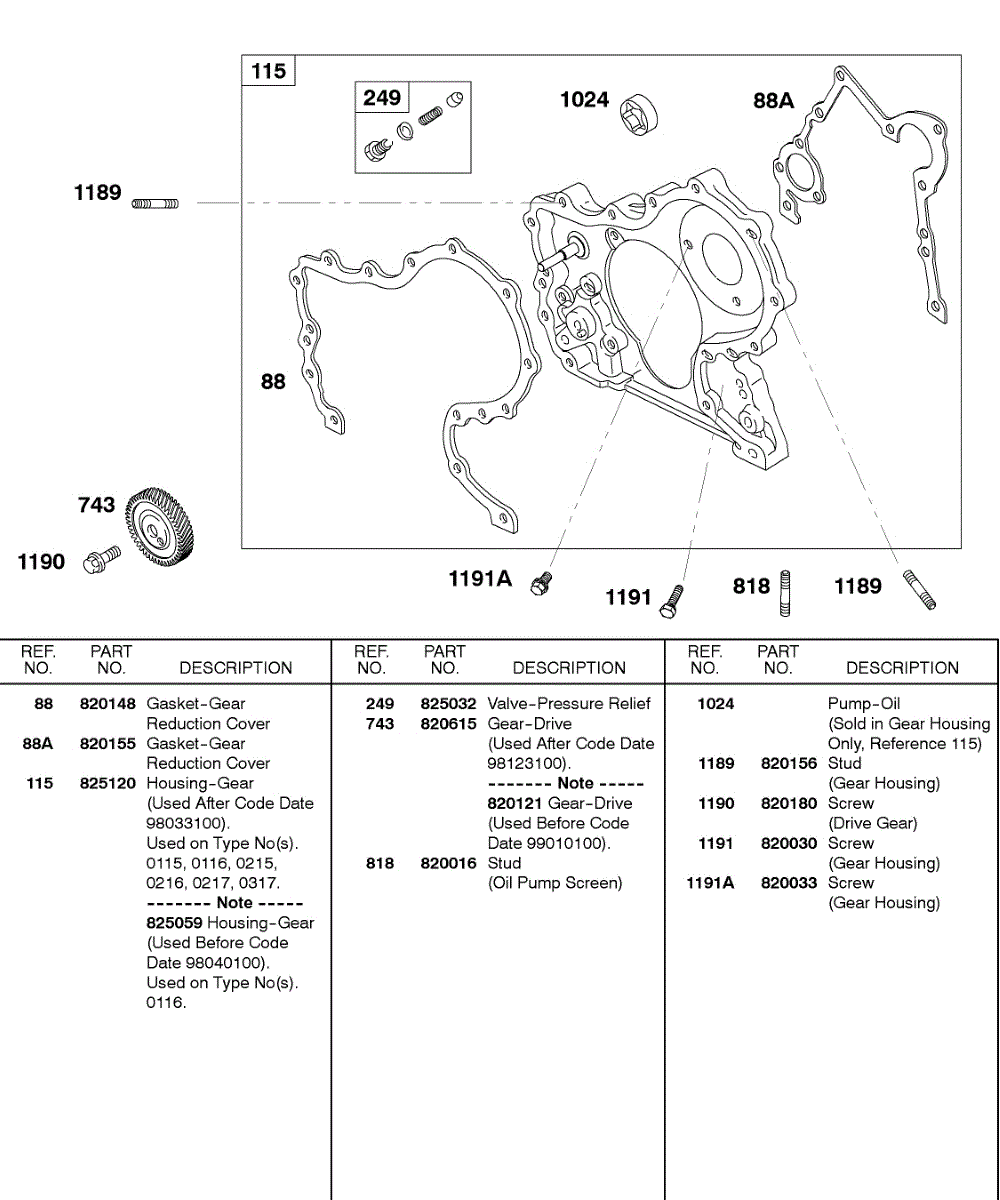 115
249
1024
88A
1189
88
743
1190
1191A
1191
818
1189

| REF. NO. | PART NO. | DESCRIPTION |
|---|---|---|
| 88 | 820148 | Gasket-Gear Reduction Cover |
| 88A | 820155 | Gasket-Gear Reduction Cover |
| 115 | 825120 | Housing-Gear (Used After Code Date 98033100). Used on Type No(s). 0115, 0116, 0215, 0216, 0217, 0317. ------- Note ----- 825059 Housing-Gear (Used Before Code Date 98040100). Used on Type No(s). 0116. |

| REF. NO. | PART NO. | DESCRIPTION |
|---|---|---|
| 249 | 825032 | Valve-Pressure Relief |
| 743 | 820615 | Gear-Drive (Used After Code Date 98123100). ------- Note ----- 820121 Gear-Drive (Used Before Code Date 99010100). |
| 818 | 820016 | Stud (Oil Pump Screen) |

| REF. NO. | PART NO. | DESCRIPTION |
|---|---|---|
| 1024 | | Pump-Oil (Sold in Gear Housing Only, Reference 115) |
| 1189 | 820156 | Stud (Gear Housing) |
| 1190 | 820180 | Screw (Drive Gear) |
| 1191 | 820030 | Screw (Gear Housing) |
| 1191A | 820033 | Screw (Gear Housing) |