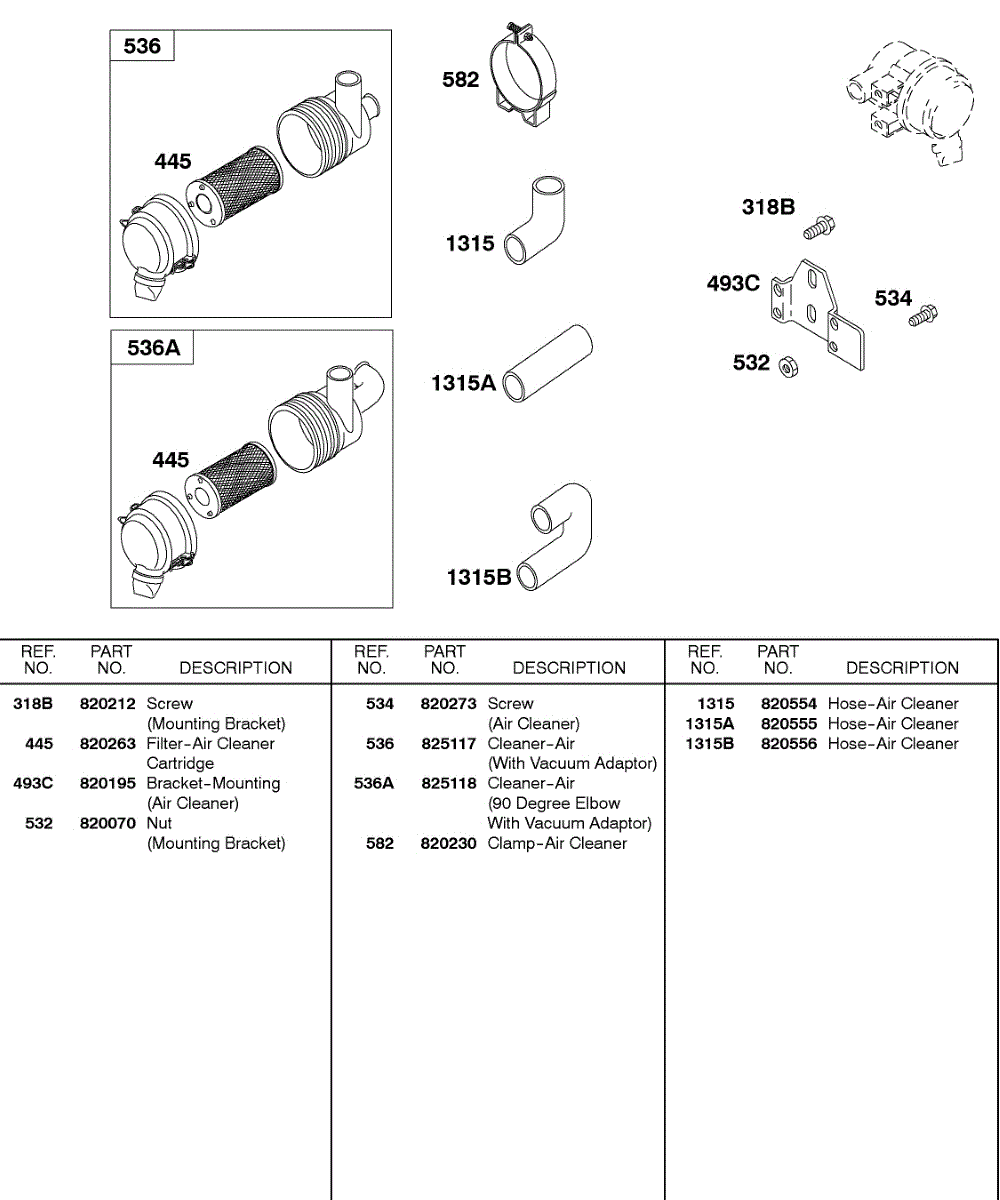 536

445

536A

445

582

1315

1315A

1315B

318B

493C

534

532

| REF. NO. | PART NO. | DESCRIPTION |
|---|---|---|
| 318B | 820212 | Screw (Mounting Bracket) |
| 445 | 820263 | Filter-Air Cleaner Cartridge |
| 493C | 820195 | Bracket-Mounting (Air Cleaner) |
| 532 | 820070 | Nut (Mounting Bracket) |

| REF. NO. | PART NO. | DESCRIPTION |
|---|---|---|
| 534 | 820273 | Screw (Air Cleaner) |
| 536 | 825117 | Cleaner-Air (With Vacuum Adaptor) |
| 536A | 825118 | Cleaner-Air (90 Degree Elbow With Vacuum Adaptor) |
| 582 | 820230 | Clamp-Air Cleaner |

| REF. NO. | PART NO. | DESCRIPTION |
|---|---|---|
| 1315 | 820554 | Hose-Air Cleaner |
| 1315A | 820555 | Hose-Air Cleaner |
| 1315B | 820556 | Hose-Air Cleaner |