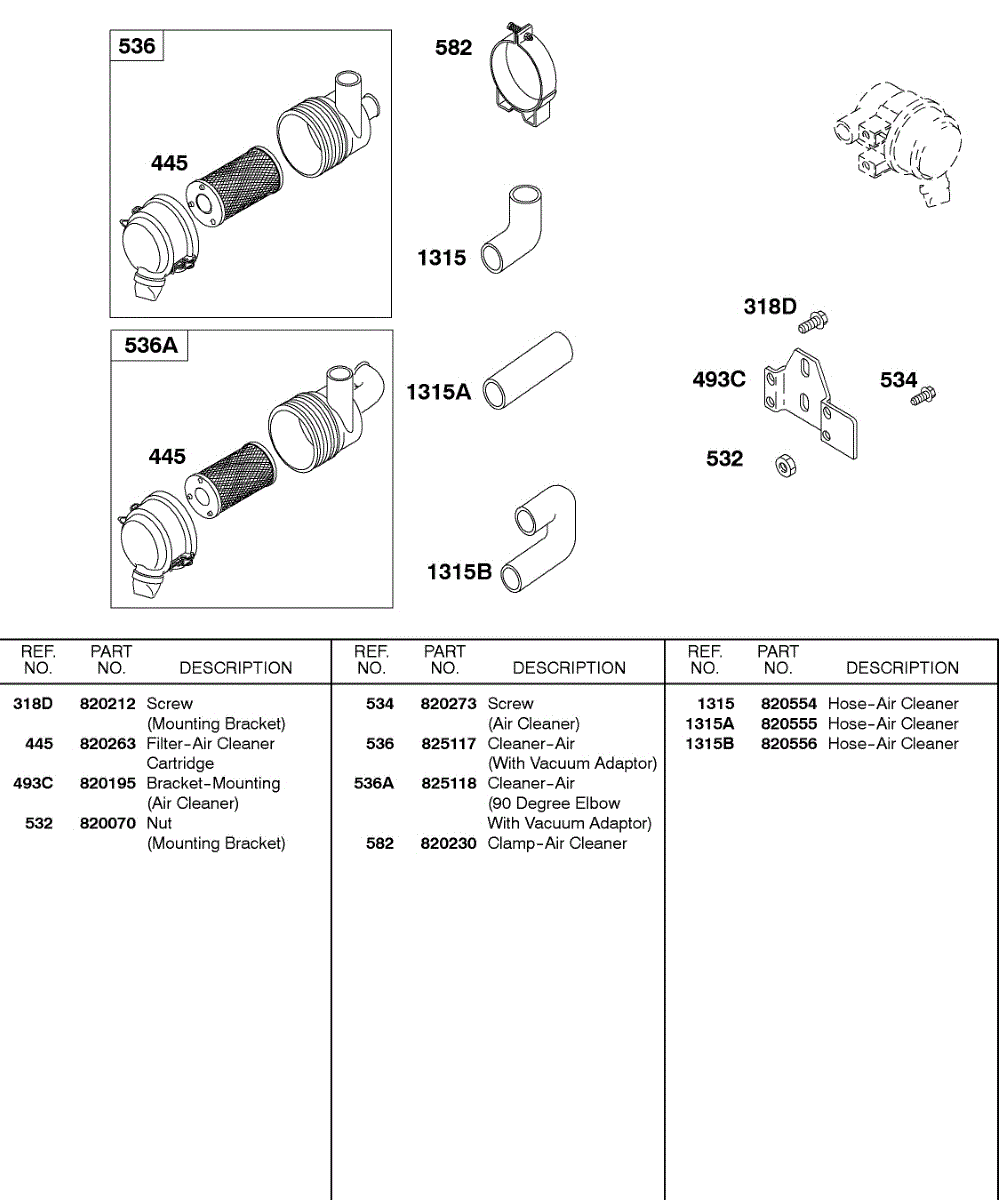 536

445

536A

445

582

1315

1315A

1315B

318D

493C

534

532

| REF. NO. | PART NO. | DESCRIPTION |
|---|---|---|
| 318D | 820212 | Screw (Mounting Bracket) |
| 445 | 820263 | Filter-Air Cleaner Cartridge |
| 493C | 820195 | Bracket-Mounting (Air Cleaner) |
| 532 | 820070 | Nut (Mounting Bracket) |

| REF. NO. | PART NO. | DESCRIPTION |
|---|---|---|
| 534 | 820273 | Screw (Air Cleaner) |
| 536 | 825117 | Cleaner-Air (With Vacuum Adaptor) |
| 536A | 825118 | Cleaner-Air (90 Degree Elbow With Vacuum Adaptor) |
| 582 | 820230 | Clamp-Air Cleaner |

| REF. NO. | PART NO. | DESCRIPTION |
|---|---|---|
| 1315 | 820554 | Hose-Air Cleaner |
| 1315A | 820555 | Hose-Air Cleaner |
| 1315B | 820556 | Hose-Air Cleaner |