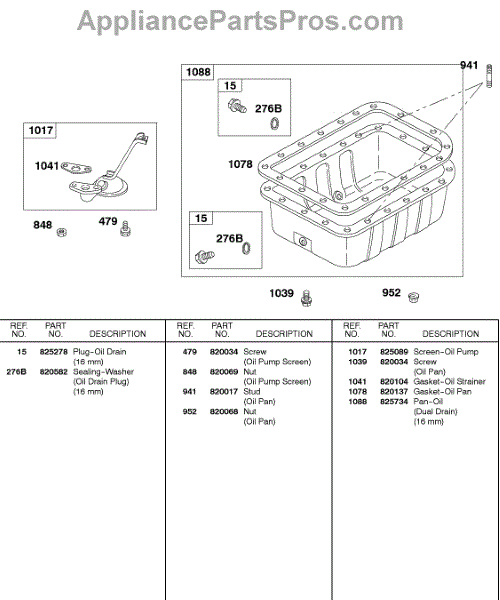 AppliancePartsPros.com

1088
941
15
276B
1017
1041
1078
848
479
15
276B
1039
952

| REF. NO. | PART NO. | DESCRIPTION |
|---|---|---|
| 15 | 825278 | Plug-Oil Drain (16 mm) |
| 276B | 820582 | Sealing-Washer (Oil Drain Plug) (16 mm) |

| REF. NO. | PART NO. | DESCRIPTION |
|---|---|---|
| 479 | 820034 | Screw (Oil Pump Screen) |
| 848 | 820069 | Nut (Oil Pump Screen) |
| 941 | 820017 | Stud (Oil Pan) |
| 952 | 820068 | Nut (Oil Pan) |

| REF. NO. | PART NO. | DESCRIPTION |
|---|---|---|
| 1017 | 825089 | Screen-Oil Pump |
| 1039 | 820034 | Screw (Oil Pan) |
| 1041 | 820104 | Gasket-Oil Strainer |
| 1078 | 820137 | Gasket-Oil Pan |
| 1088 | 825734 | Pan-Oil (Dual Drain) (16 mm) |