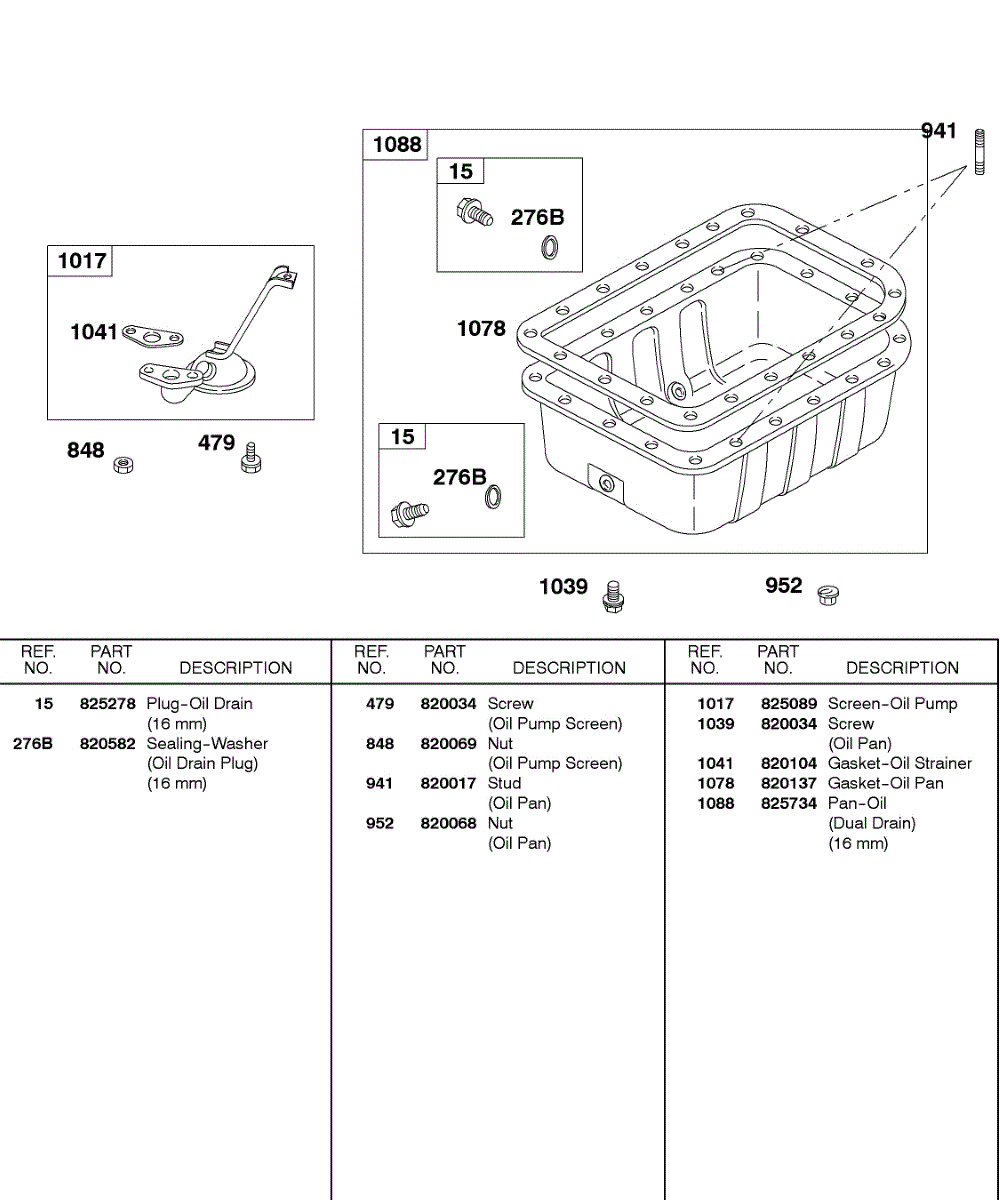 1088
941
15
276B
1017
1041
1078
848
479
15
276B
1039
952

| REF. NO. | PART NO. | DESCRIPTION |
|---|---|---|
| 15 | 825278 | Plug-Oil Drain (16 mm) |
| 276B | 820582 | Sealing-Washer (Oil Drain Plug) (16 mm) |

| REF. NO. | PART NO. | DESCRIPTION |
|---|---|---|
| 479 | 820034 | Screw (Oil Pump Screen) |
| 848 | 820069 | Nut (Oil Pump Screen) |
| 941 | 820017 | Stud (Oil Pan) |
| 952 | 820068 | Nut (Oil Pan) |

| REF. NO. | PART NO. | DESCRIPTION |
|---|---|---|
| 1017 | 825089 | Screen-Oil Pump |
| 1039 | 820034 | Screw (Oil Pan) |
| 1041 | 820104 | Gasket-Oil Strainer |
| 1078 | 820137 | Gasket-Oil Pan |
| 1088 | 825734 | Pan-Oil (Dual Drain) (16 mm) |