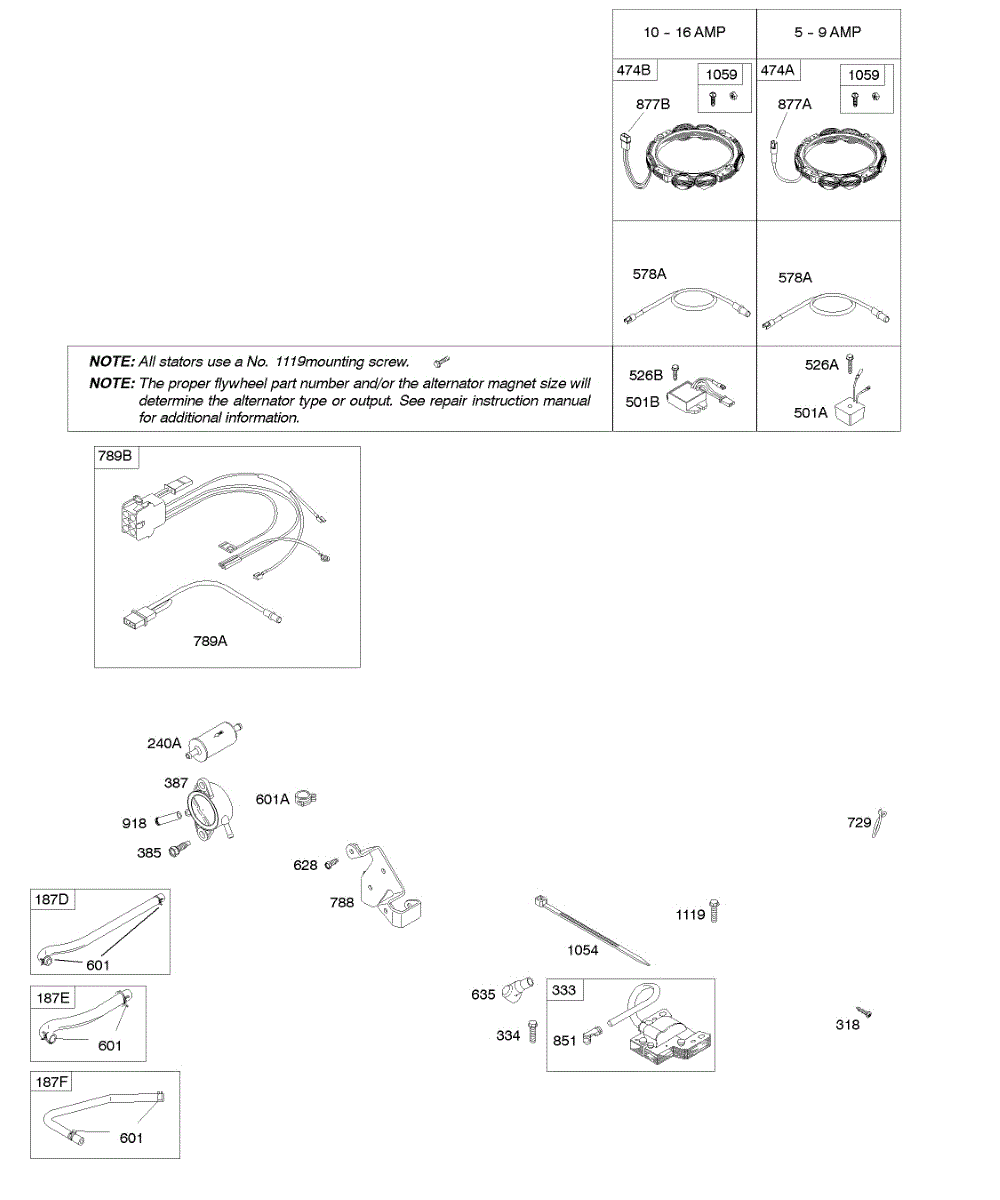 10 - 16 AMP

5 - 9 AMP

474B

1059

877B

474A

1059

877A

578A

578A

NOTE: All stators use a No. 1119mounting screw.

NOTE: The proper flywheel part number and/or the alternator magnet size will determine the alternator type or output. See repair instruction manual for additional information.

526B

501B

526A

501A

789B

789A

240A

387

601A

918

385

729

628

788

187D

601

1119

1054

187E

601

635

333

334

851

318

187F

601