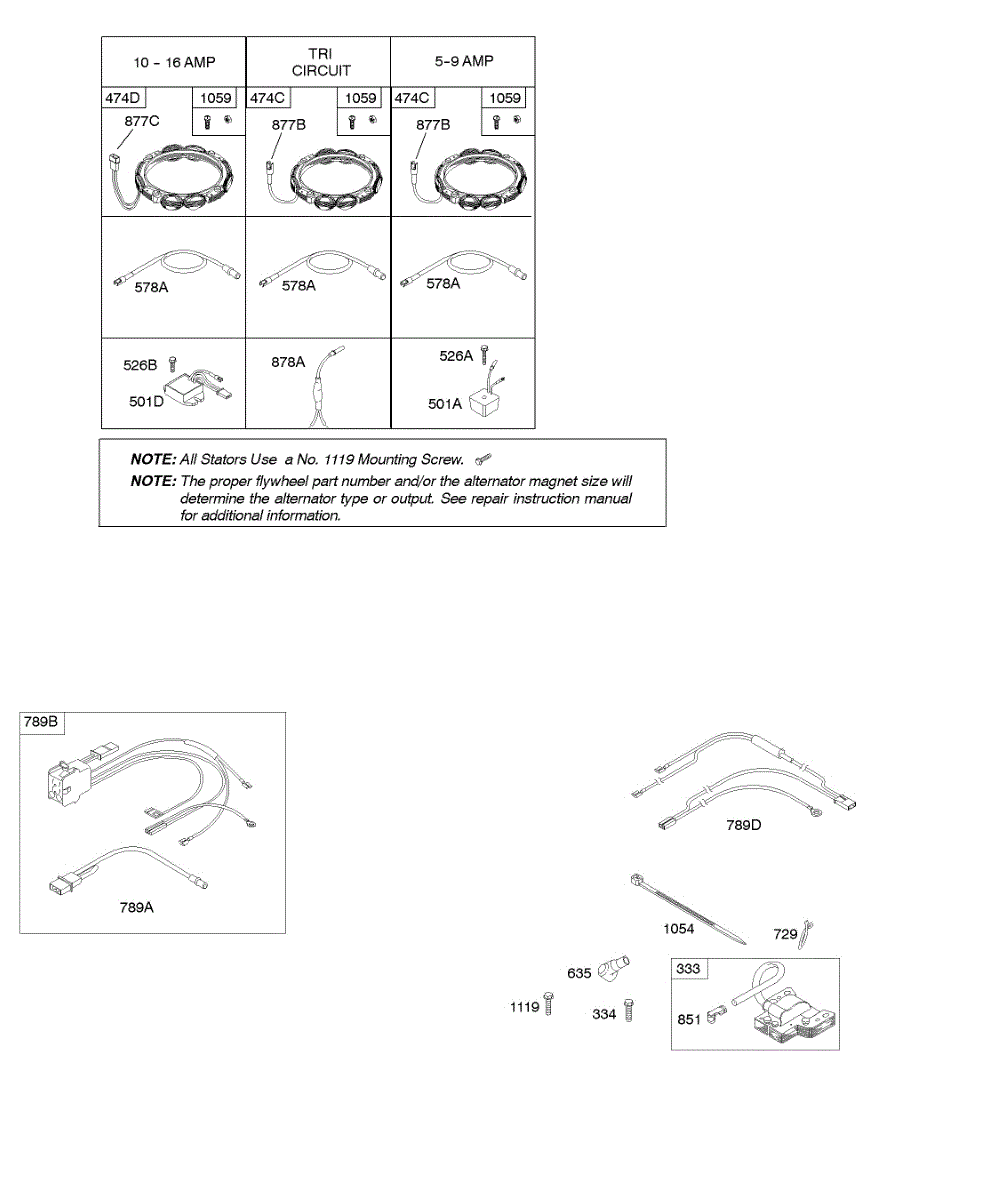 | 10 - 16 AMP | TRI CIRCUIT | 5-9 AMP |
|---|---|---|
| 474D 1059 877C | 474C 1059 877B | 474C 1059 877B |
| 578A | 578A | 578A |
| 526B 501D | 878A | 526A 501A |

NOTE: All Stators Use a No. 1119 Mounting Screw.
NOTE: The proper flywheel part number and/or the alternator magnet size will determine the alternator type or output. See repair instruction manual for additional information.

789B
789A

789D
1054
729
635
333
1119
334
851