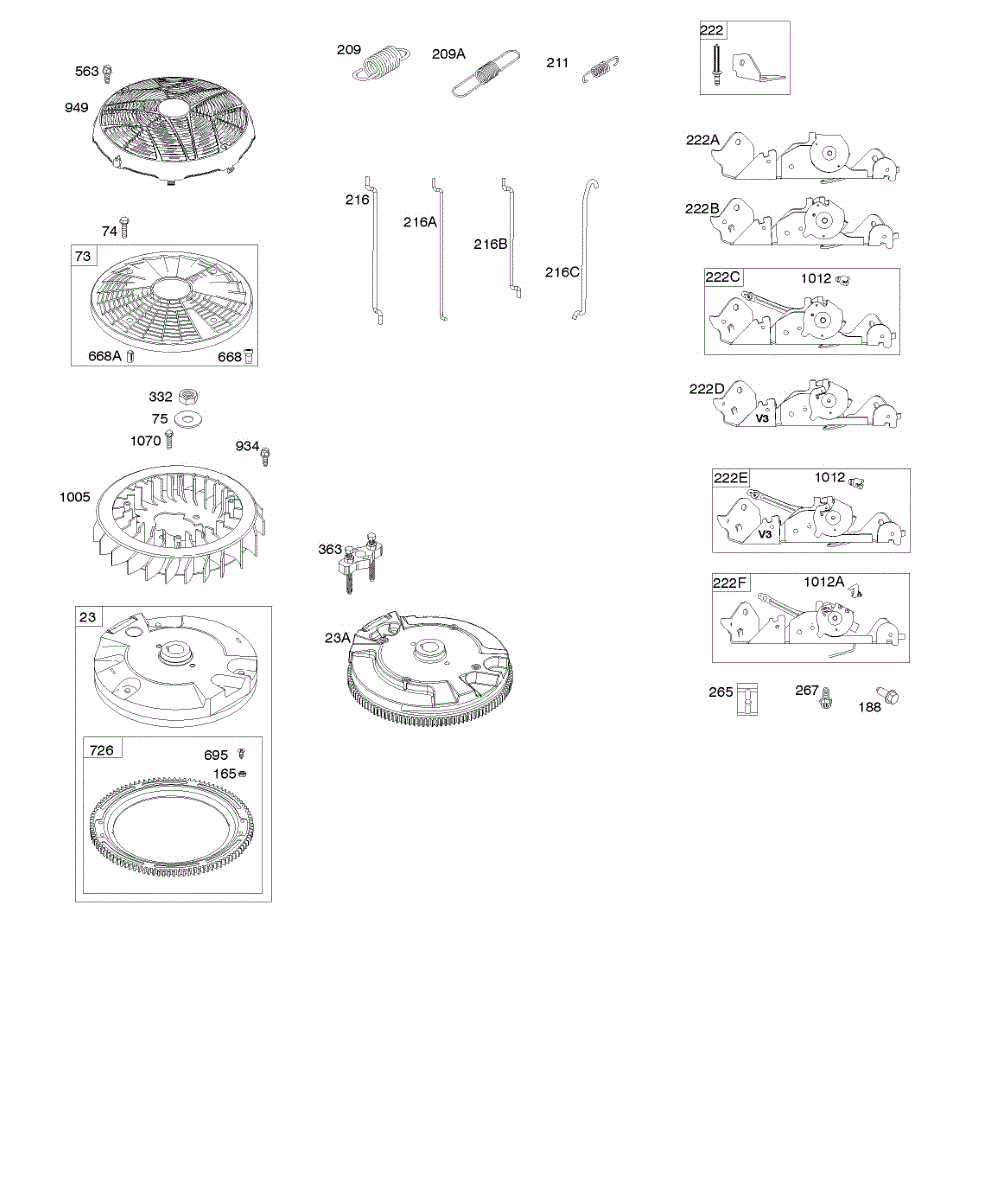 563
949
74
73
668A
668
332
75
1070
934
1005
23
726
695
165
209
209A
211
216
216A
216B
216C
363
23A
222
222A
222B
222C
1012
222D
V3
222E
1012
V3
222F
1012A
265
267
188