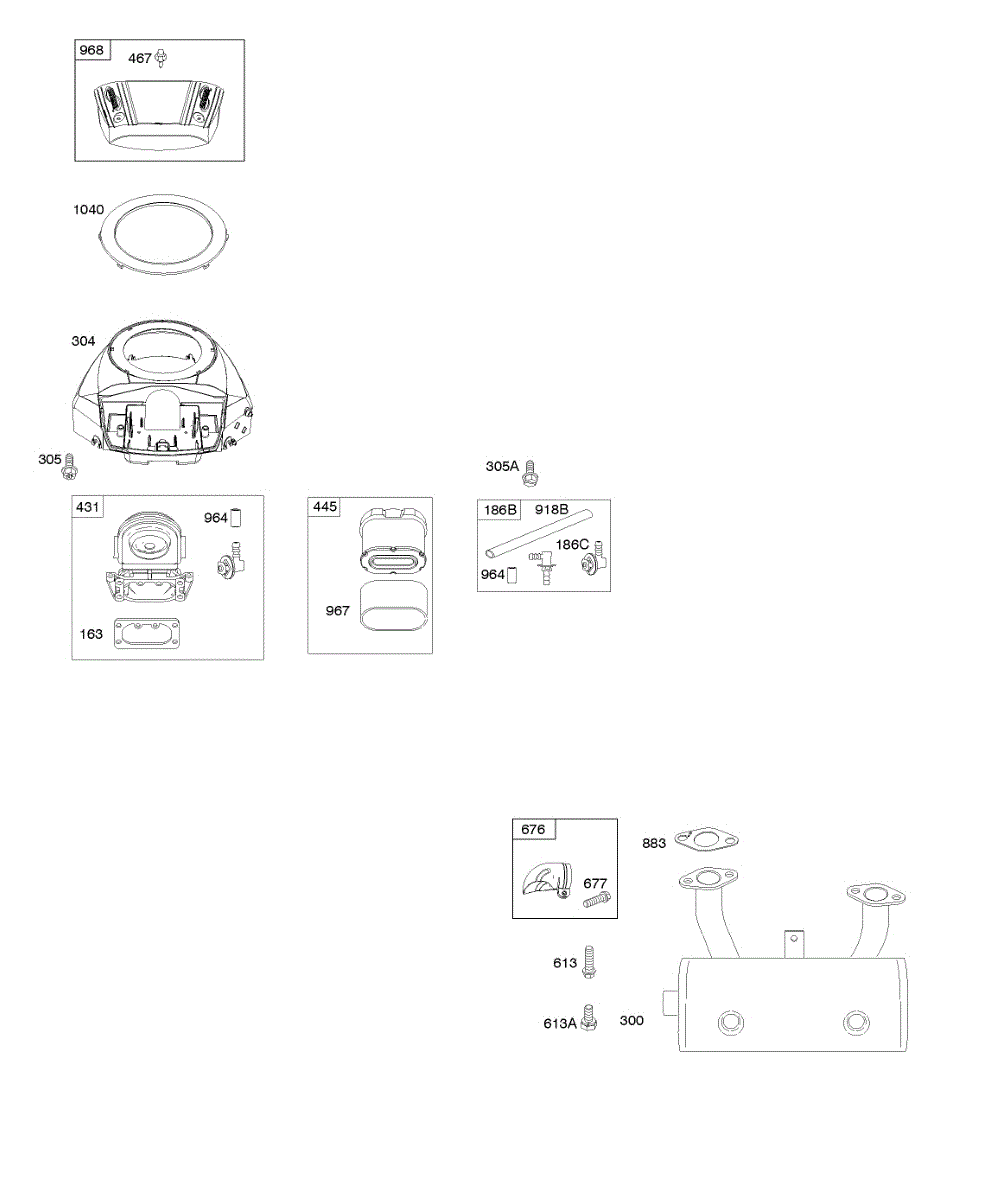 968
467
1040
304
305
305A
431
964
163
445
967
186B
918B
186C
964
676
677
883
613
613A
300