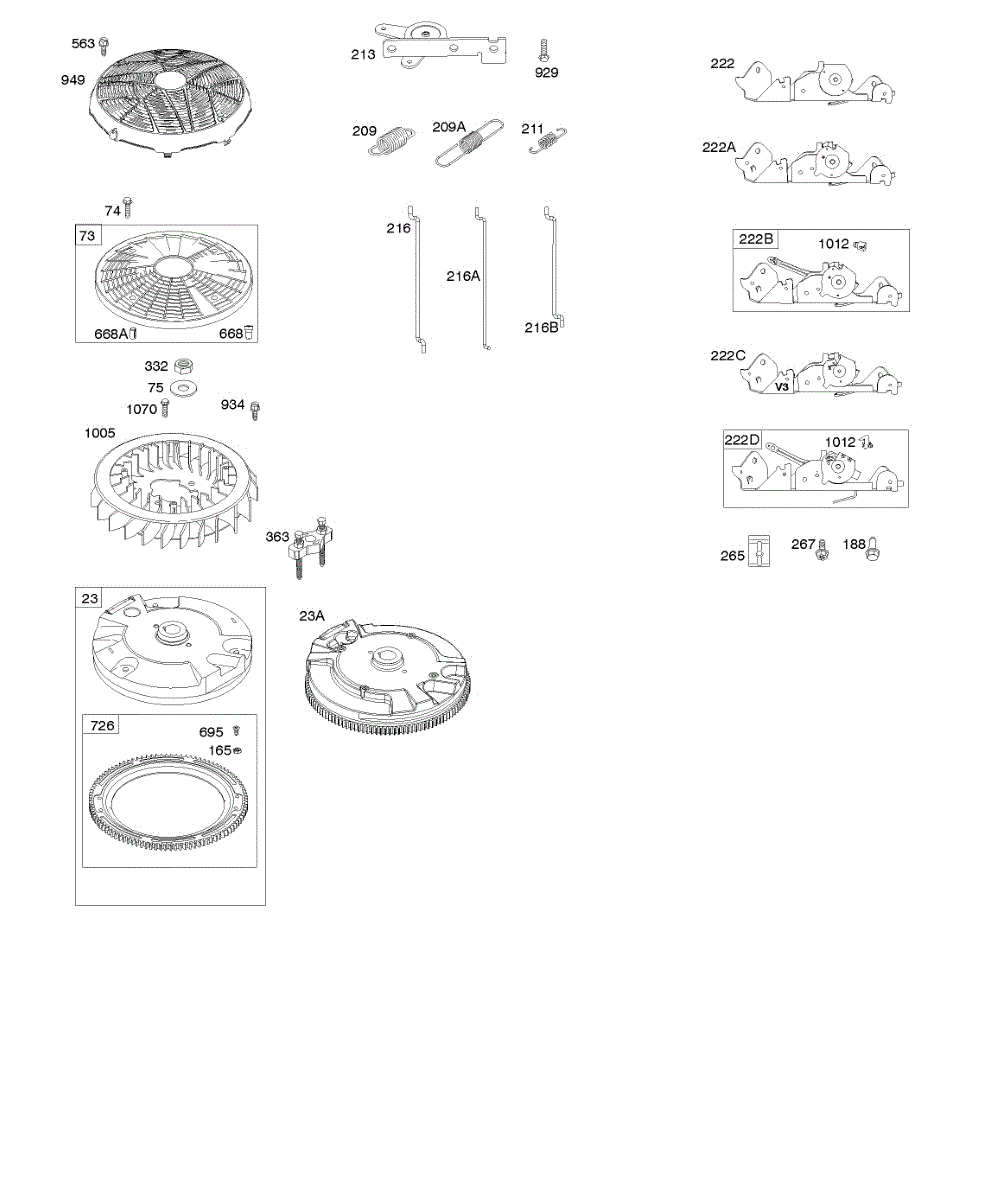 563
949
74
73
668A
668
332
75
1070
934
1005
363
23
726
695
165
23A
213
929
209
209A
211
216
216A
216B
222
222A
222B
1012
222C
V3
222D
1012
265
267
188