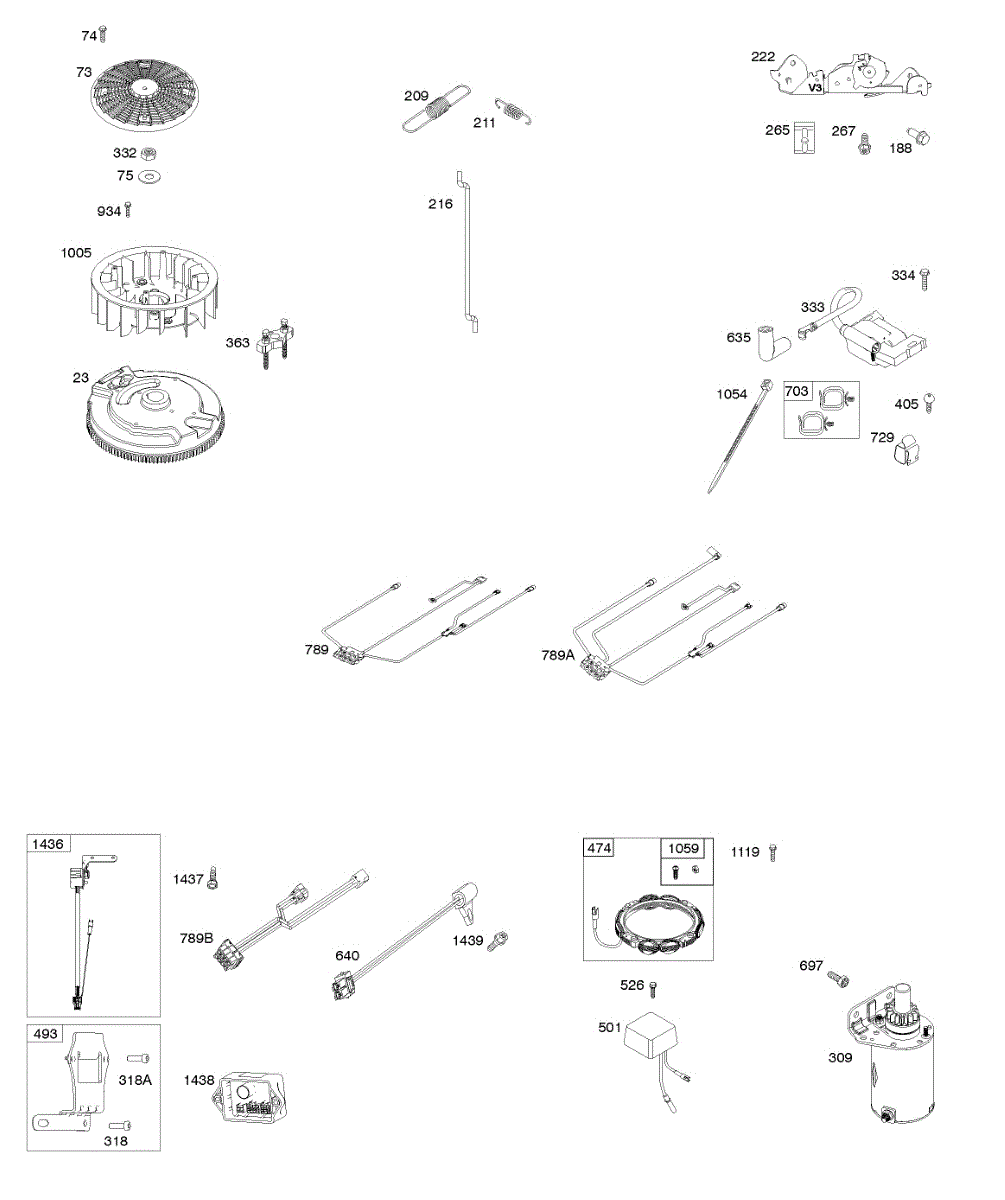 74
73
332
75
934
1005
363
23
209
211
216
222
V3
265
267
188
334
333
635
1054
703
405
729
789
789A
1436
1437
789B
640
1439
493
318A
318
1438
474
1059
1119
526
501
697
309