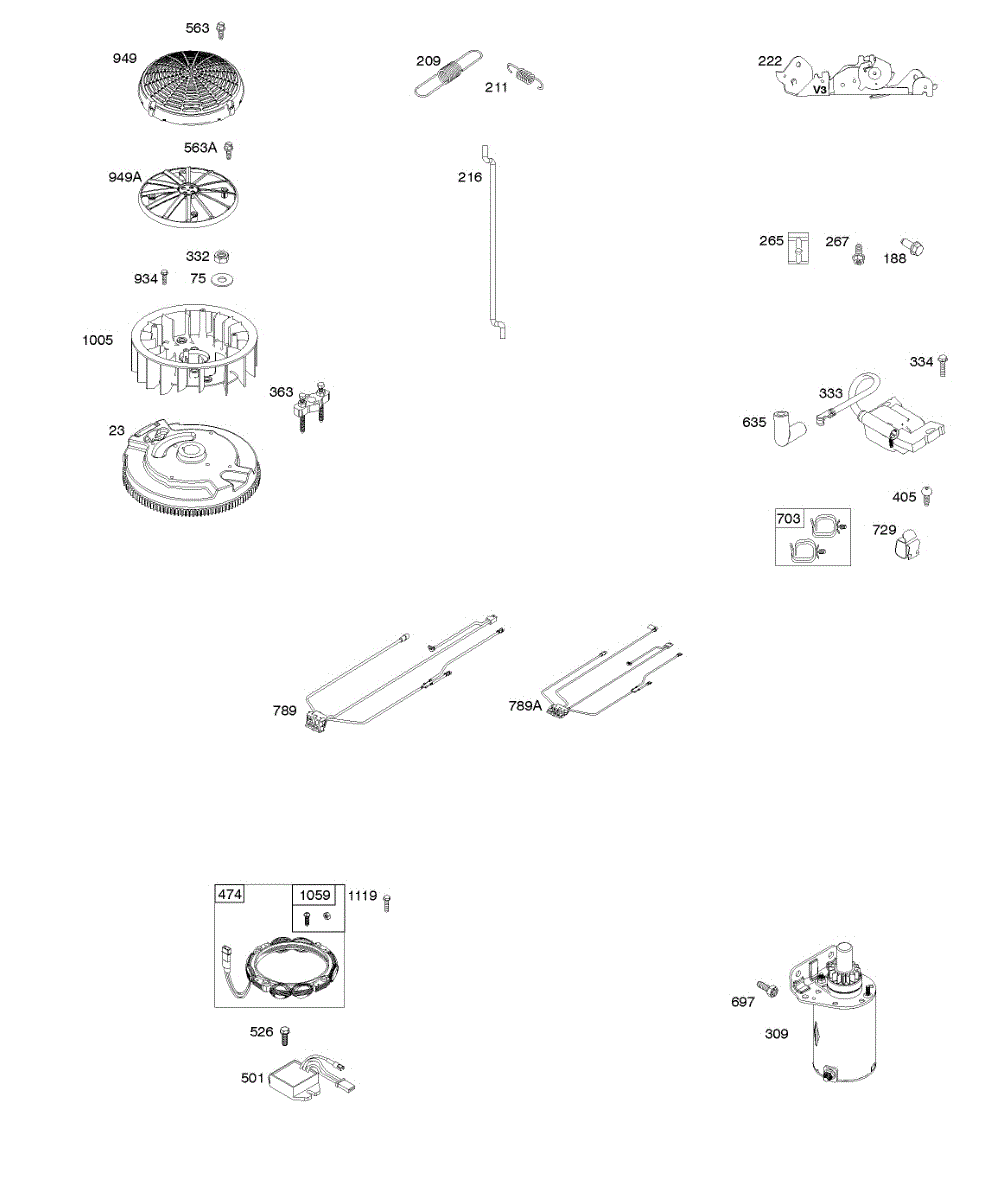 563
949
563A
949A
332
934 75
1005
363
23
209
211
216
222
V3
265 267 188
334
333
635
405
703
729
789
789A
474
1059
1119
526
501
697
309