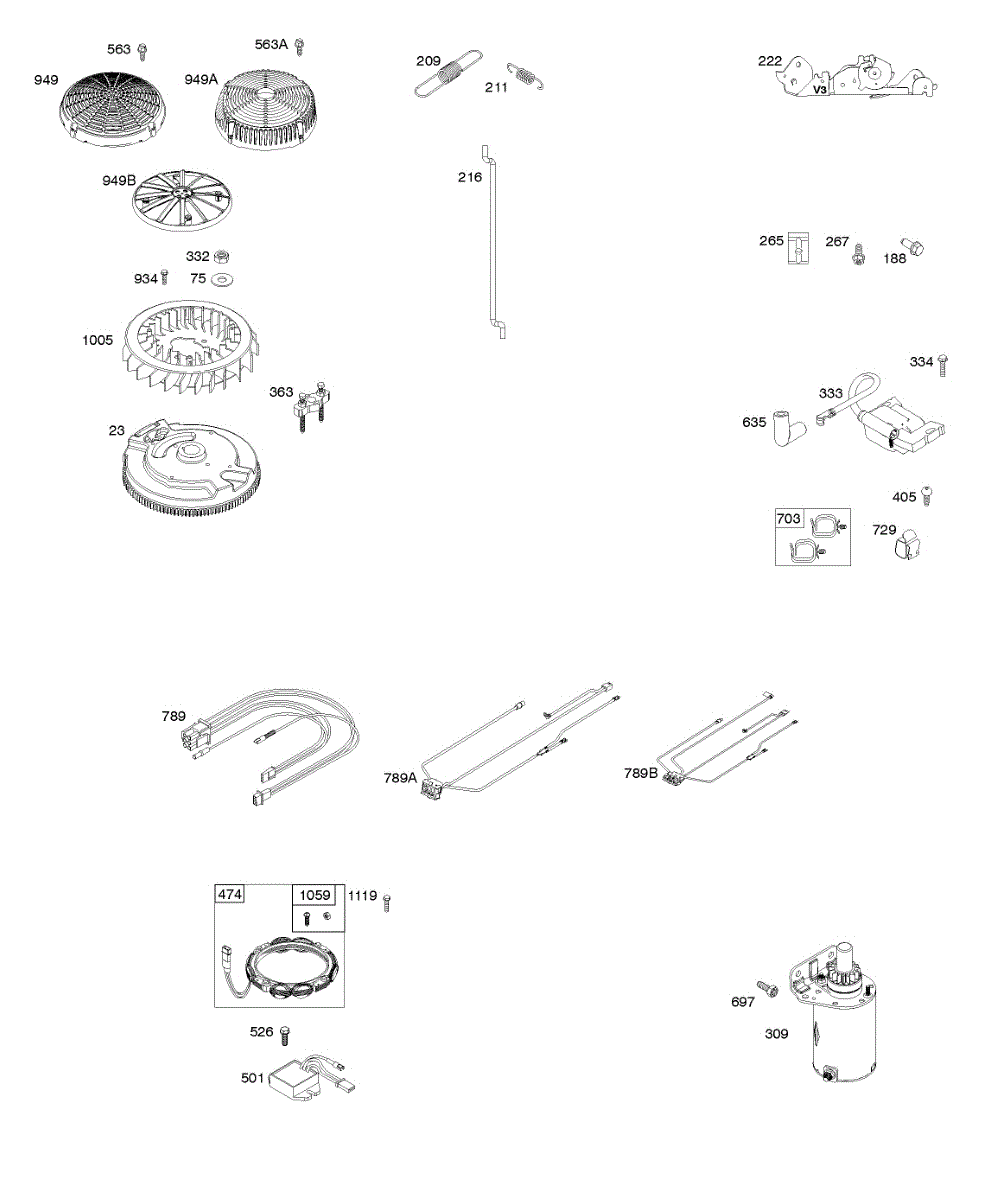 563
563A
949
949A
949B
332
934
75
1005
363
23
209
211
216
222
V3
265
267
188
334
333
635
405
703
729
789
789A
789B
474
1059
1119
526
501
697
309