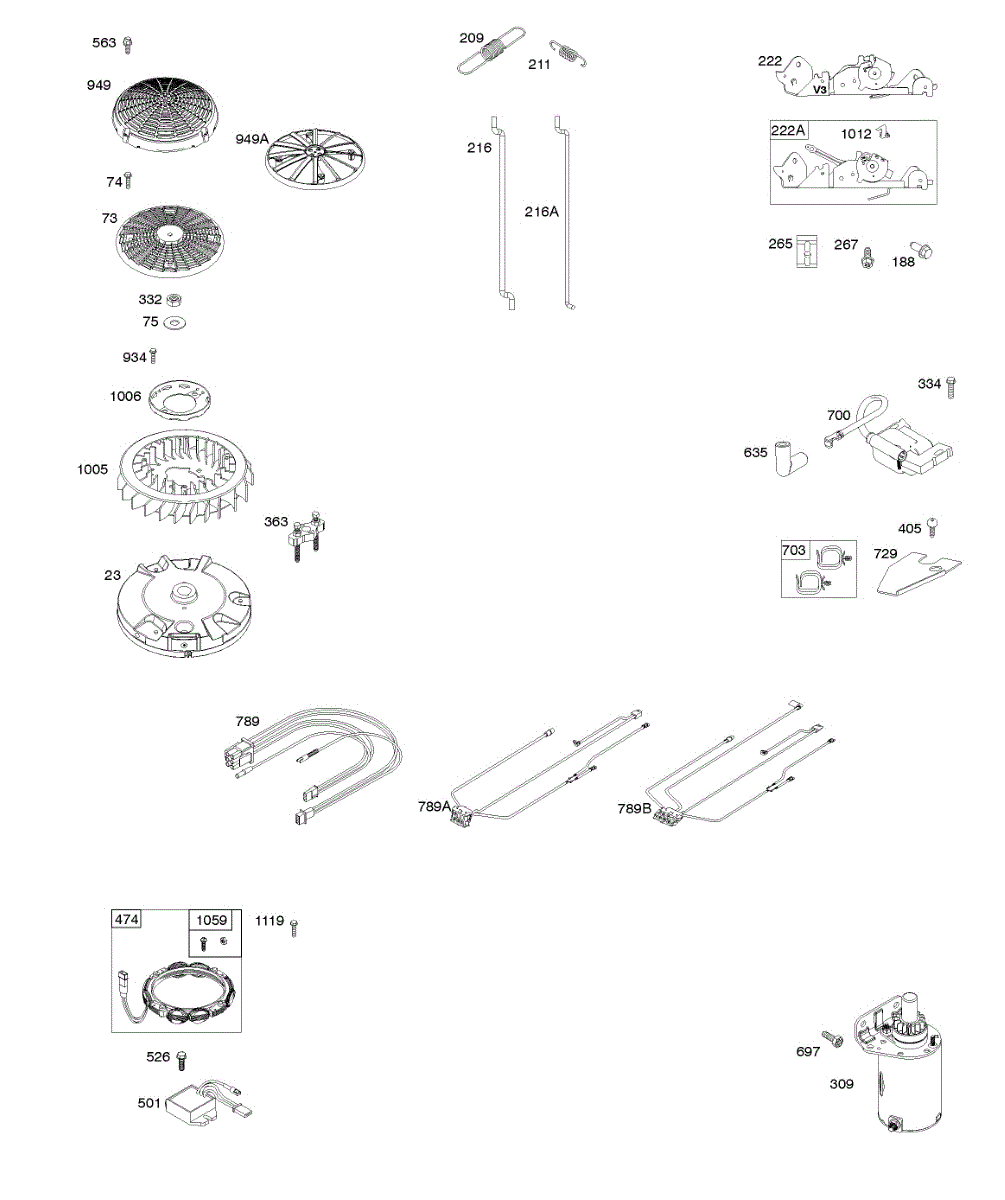 563
949
949A
74
73
332
75
934
1006
1005
363
23
209
211
216
216A
222
V3
222A
1012
265
267
188
334
700
635
405
703
729
789
789A
789B
474
1059
1119
526
501
697
309