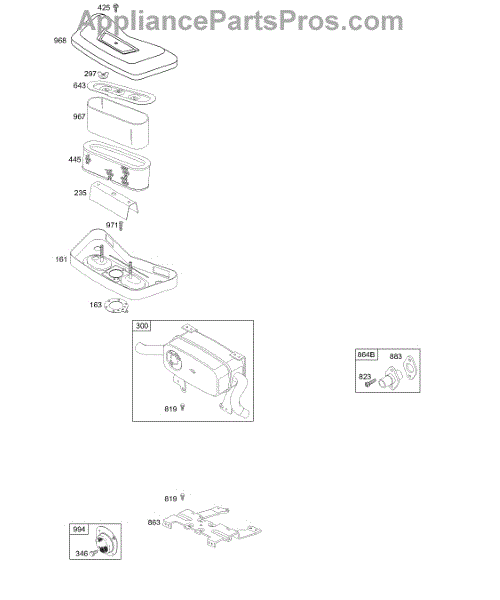 AppliancePartsPros.com

425
968
297
643
967
445
235
971
161
163
300
819
864B
883
823
819
863
994
346