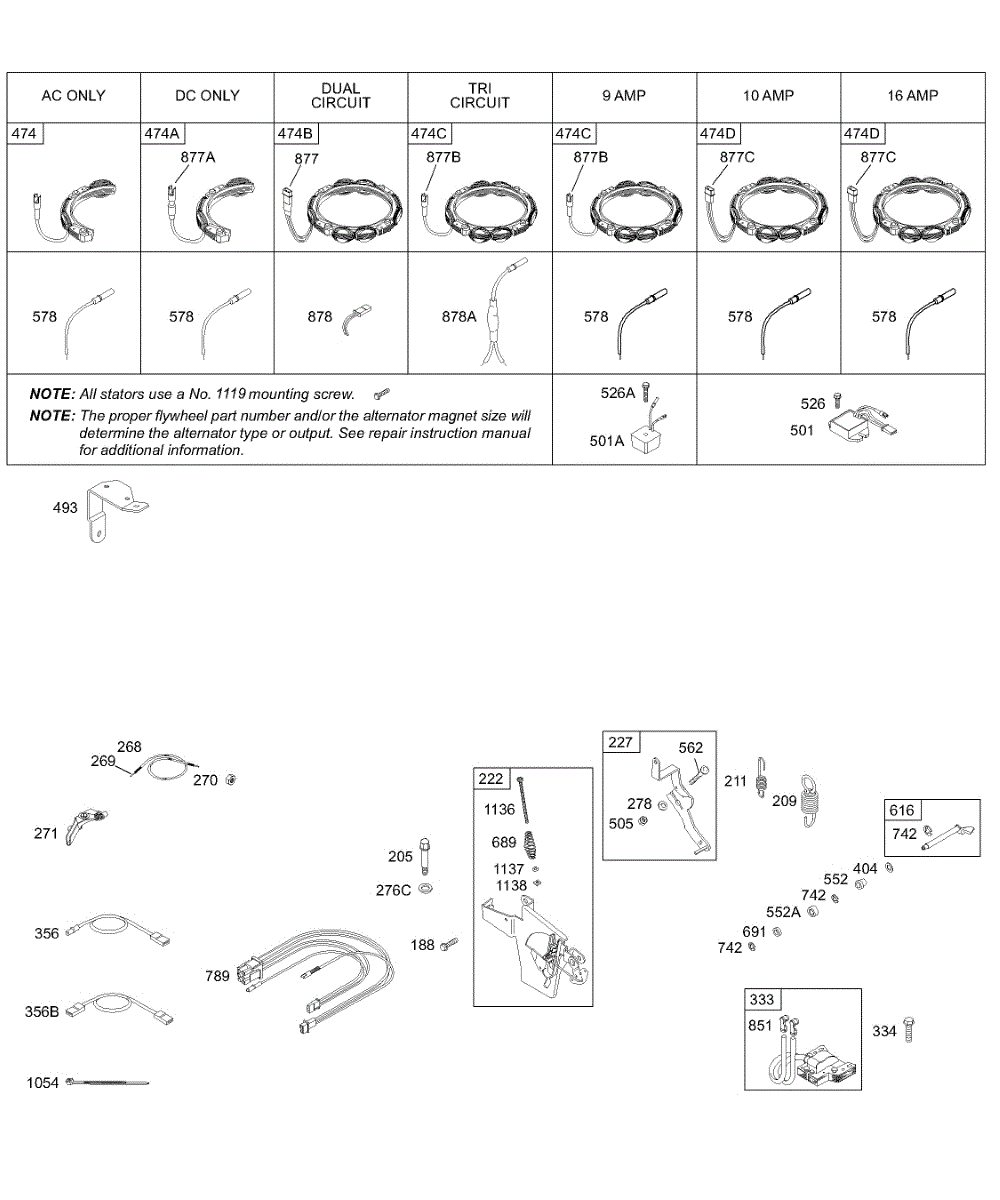 | AC ONLY | DC ONLY | DUAL CIRCUIT | TRI CIRCUIT | 9 AMP | 10 AMP | 16 AMP |
|---|---|---|---|---|---|---|
| 474 | 474A 877A | 474B 877 | 474C 877B | 474C 877B | 474D 877C | 474D 877C |
| 578 | 578 | 878 | 878A | 578 | 578 | 578 |

NOTE: All stators use a No. 1119 mounting screw.
NOTE: The proper flywheel part number and/or the alternator magnet size will determine the alternator type or output. See repair instruction manual for additional information.

526A
501A
526
501

493

268
269
270
271
356
356B
1054
789
205
276C
188
222
1136
689
1137
1138
227
562
278
505
211
209
616
742
404
552
742
552A
691
742
333
851
334