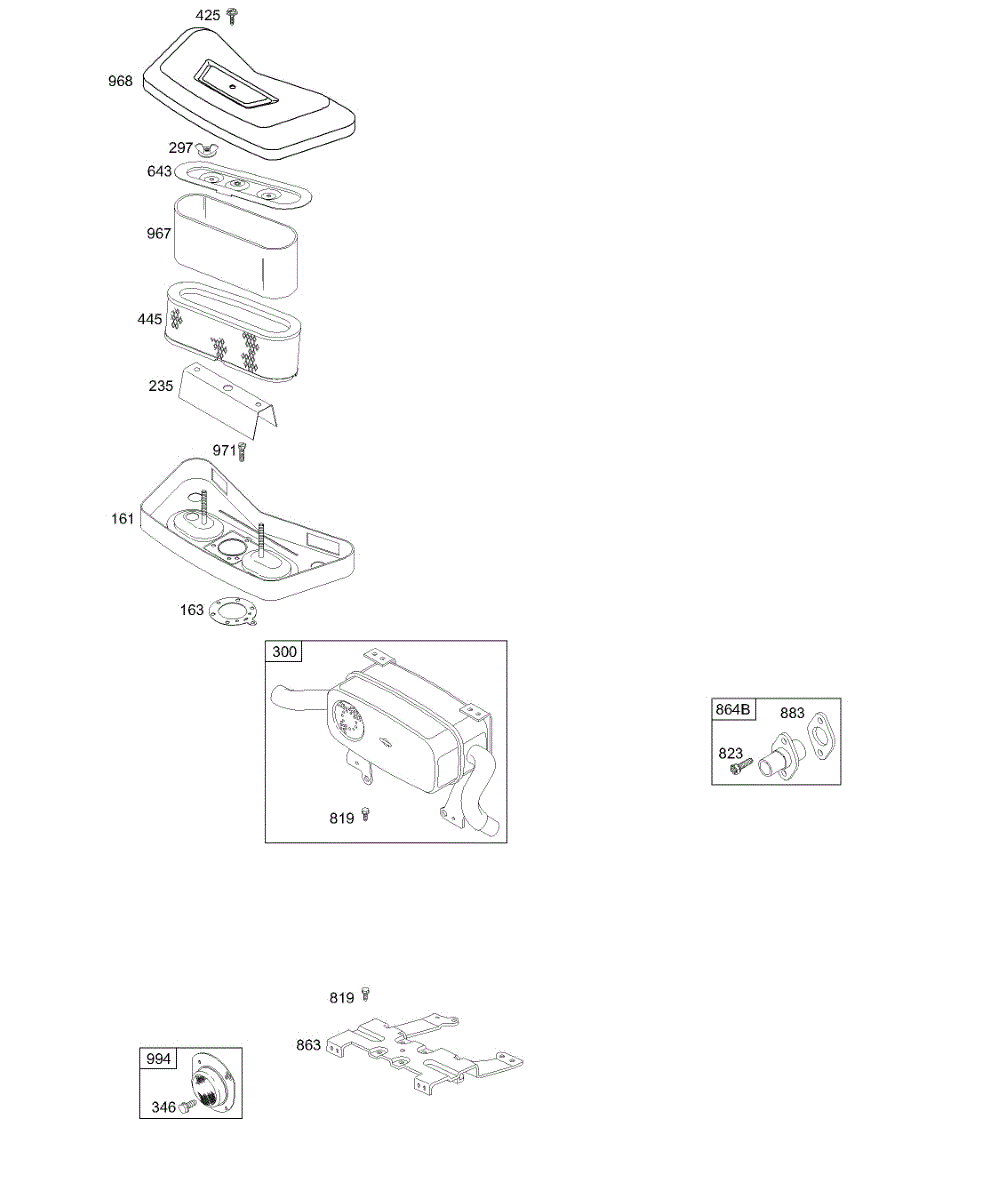 425
968
297
643
967
445
235
971
161
163
300
819
864B
883
823
819
863
994
346