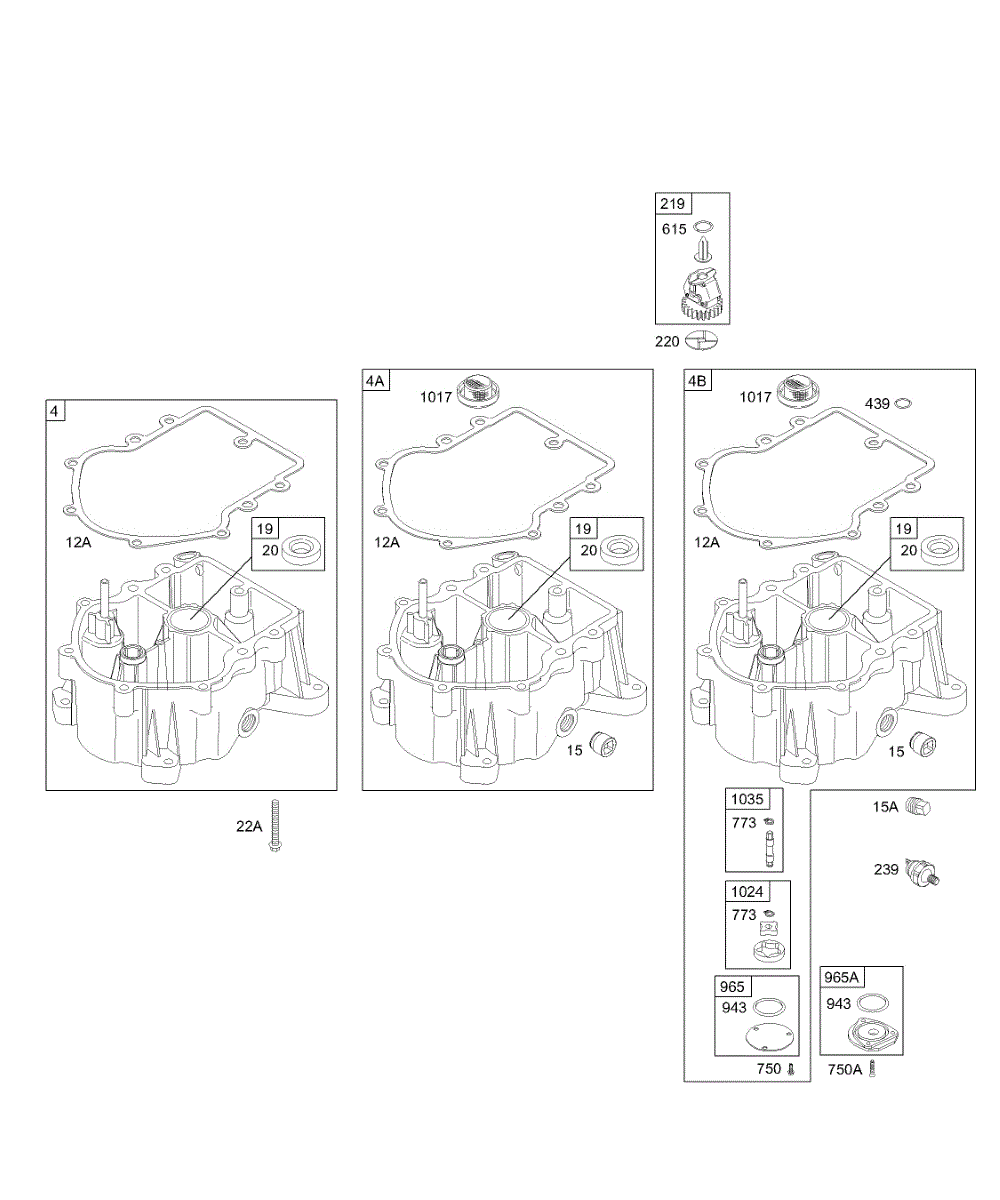 219
615
220

4
12A
19
20
22A

4A
1017
12A
19
20
15

4B
1017
439
12A
19
20
15
1035
773
1024
773
965
943
750
15A
239
965A
943
750A