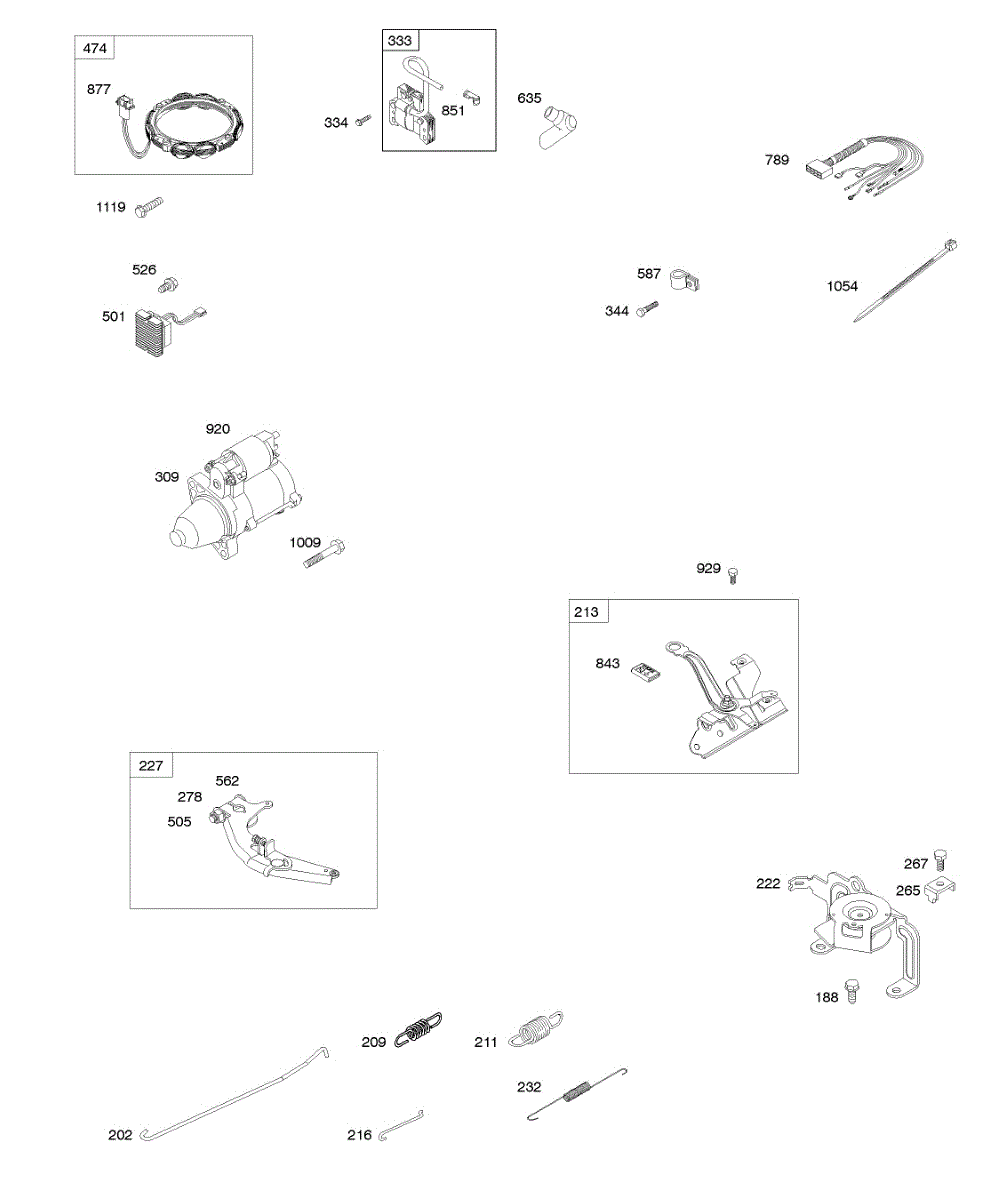 474
877

333
334
851
635
789

1119

526
501

587
344
1054

920
309
1009

929
213
843

227
562
278
505

267
222
265
188

209
211
232
202
216