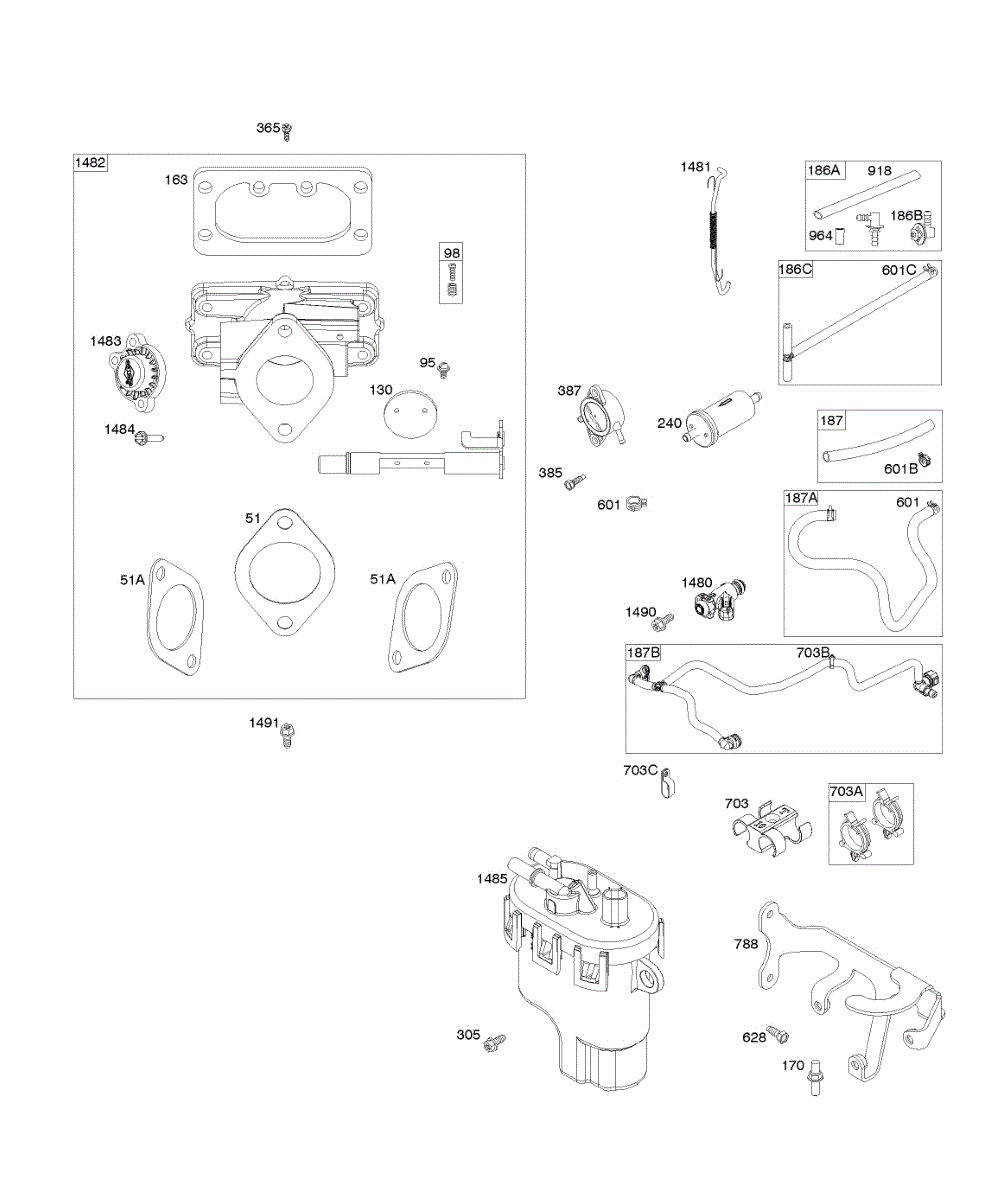 365

1482

163

98

1483

95

130

1484

51

51A

51A

1491

1481

186A

918

964

186B

186C

601C

387

240

187

601B

385

601

187A

601

1480

1490

187B

703B

703C

703

703A

1485

788

305

628

170