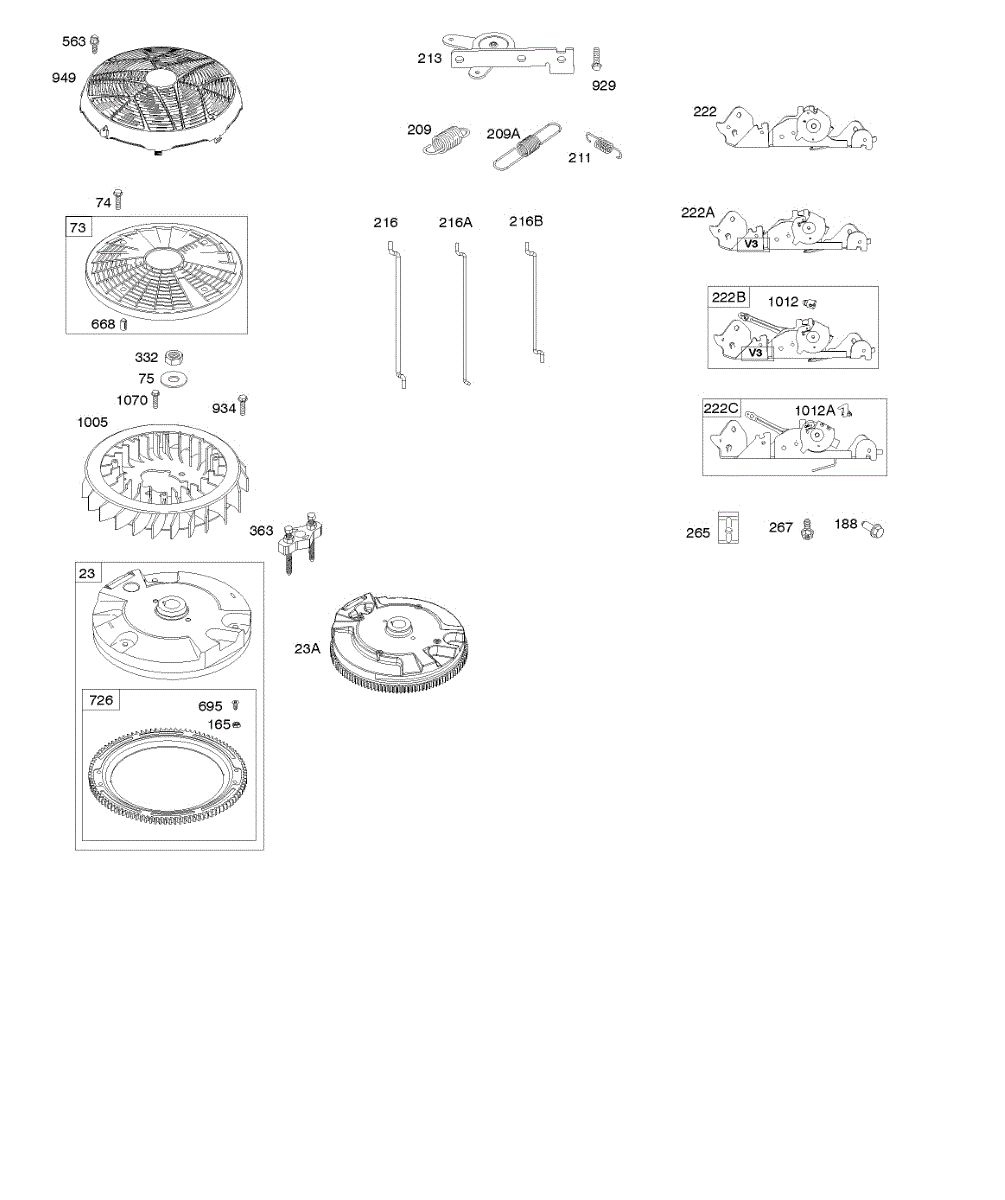 563
949
74
73
668
332
75
1070
934
1005
363
23
726
695
165
23A
213
929
209
209A
211
216
216A
216B
222
222A
V3
222B
1012
V3
222C
1012A
265
267
188