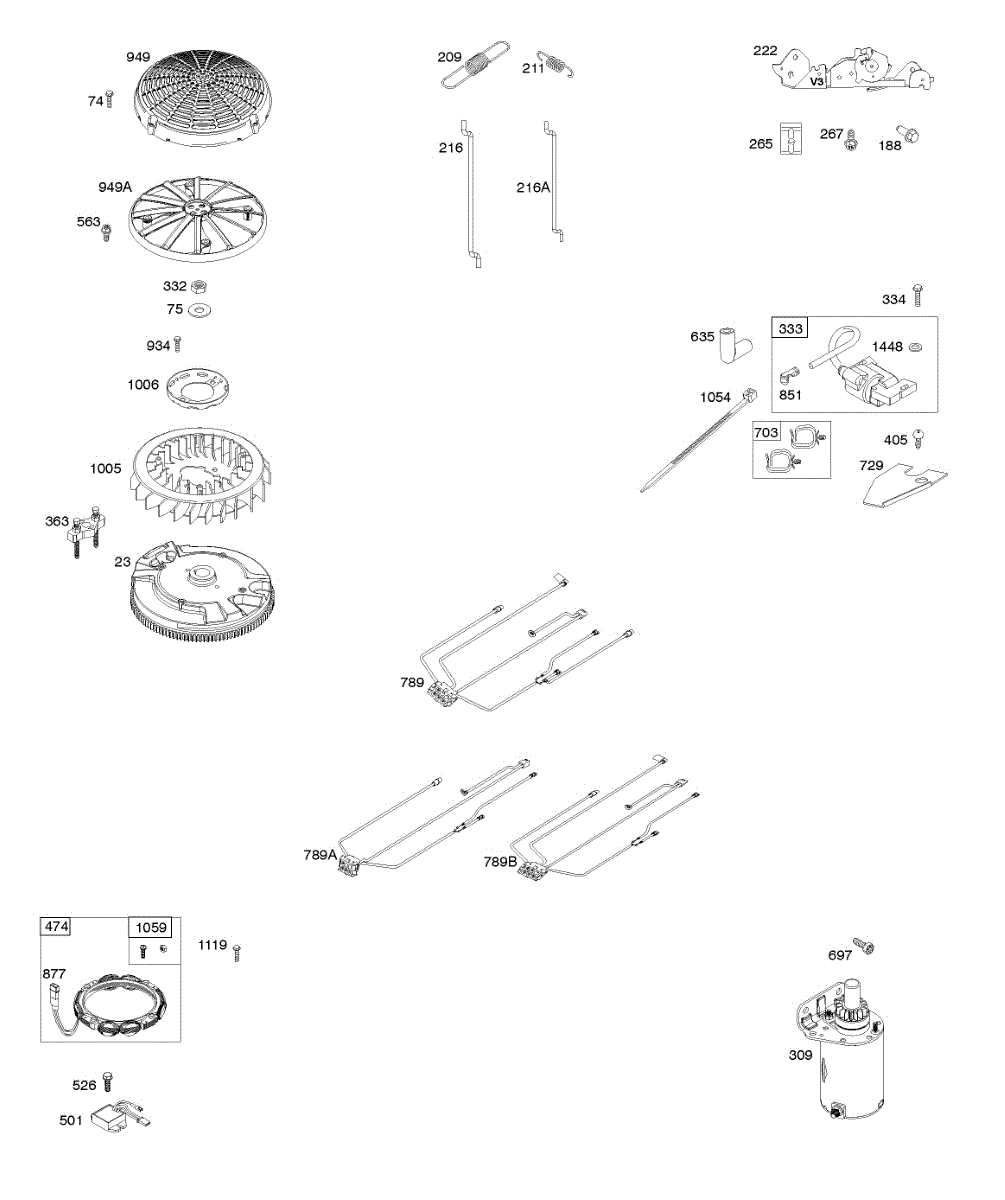 949
74
949A
563
332
75
934
1006
1005
363
23
209
211
216
216A
222
V3
265
267
188
334
635
333
1448
851
1054
703
405
729
789
789A
789B
474
1059
877
1119
526
501
697
309