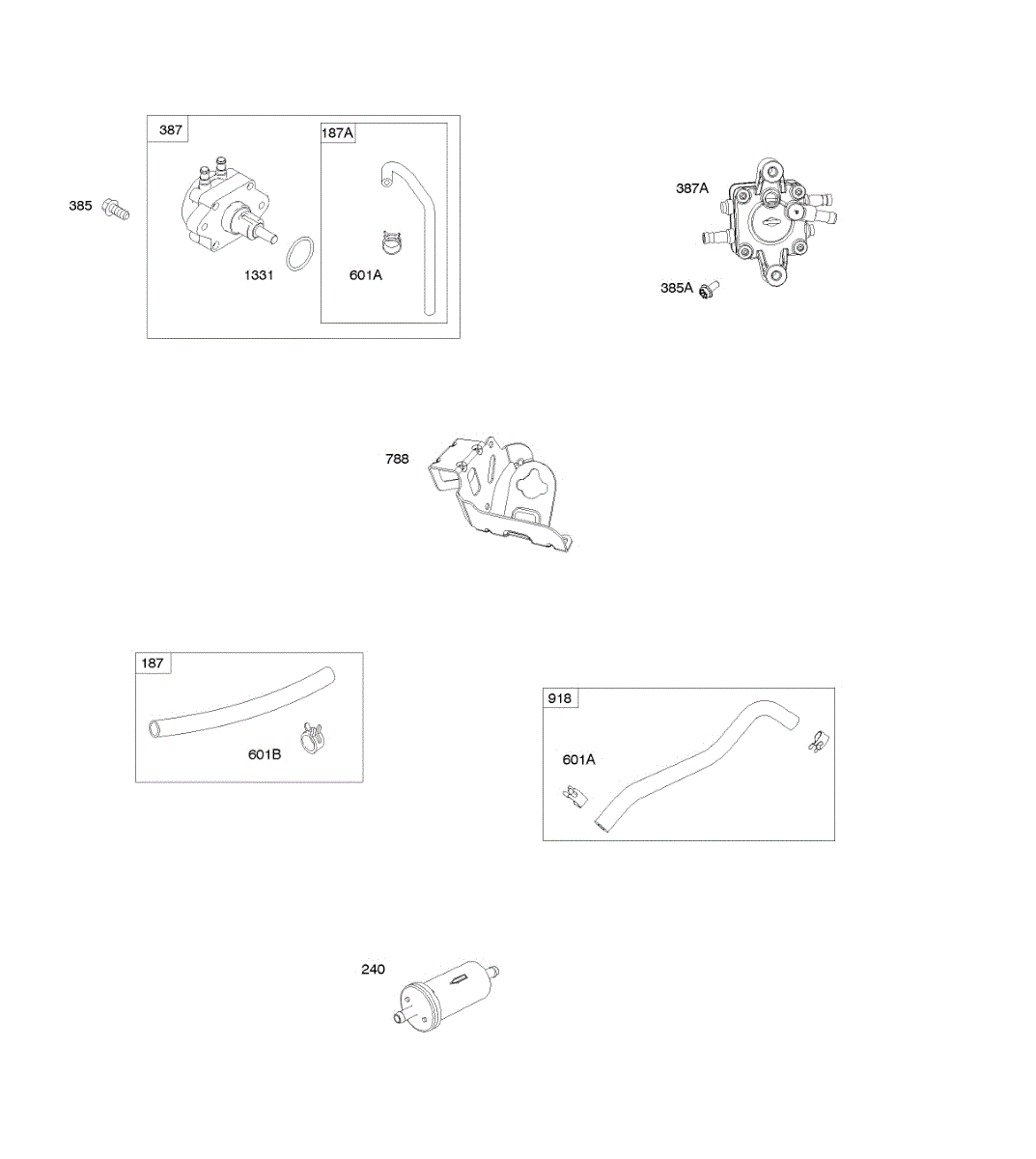 387
187A
385
1331
601A
387A
385A
788
187
601B
918
601A
240