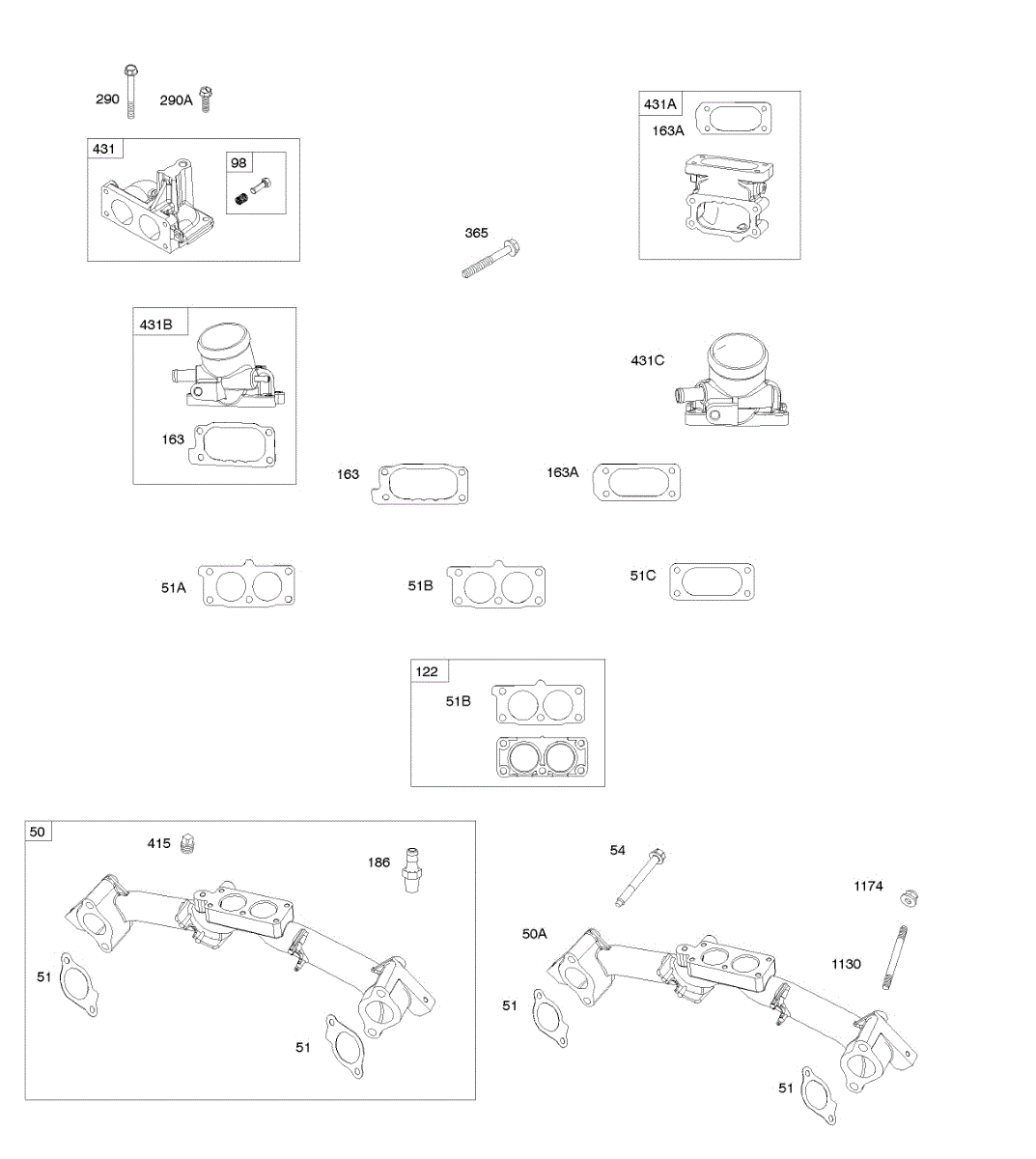 290
290A
431
98
431A
163A
365
431B
163
431C
163
163A
51A
51B
51C
122
51B
50
415
186
51
51
54
1174
50A
1130
51
51