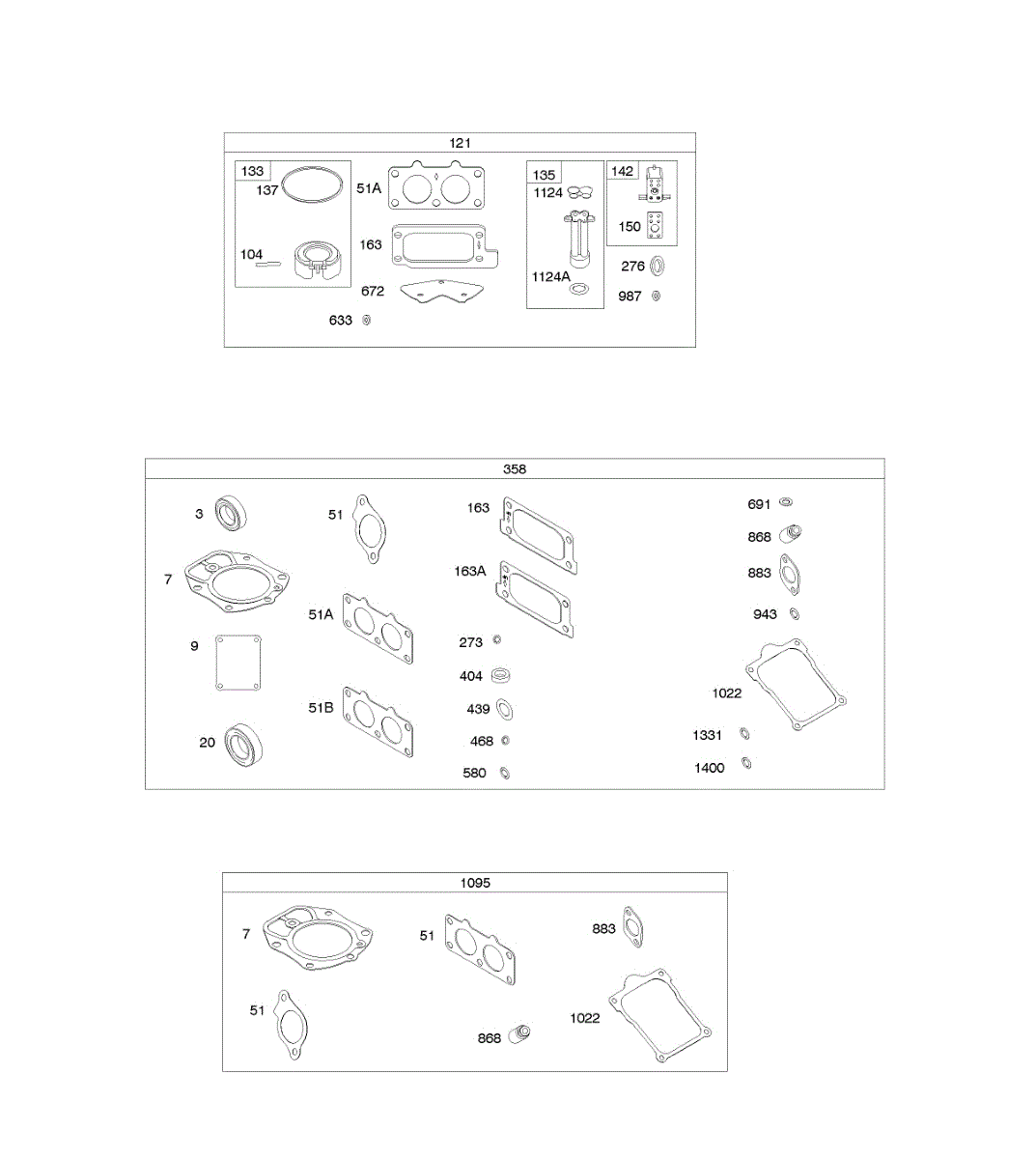 121

133
137
104

51A
163
672
633

135
1124
1124A

142
150
276
987

358

3
7
9
20

51
51A
51B

163
163A
273
404
439
468
580

691
868
883
943
1022
1331
1400

1095

7
51

51
868

883
1022