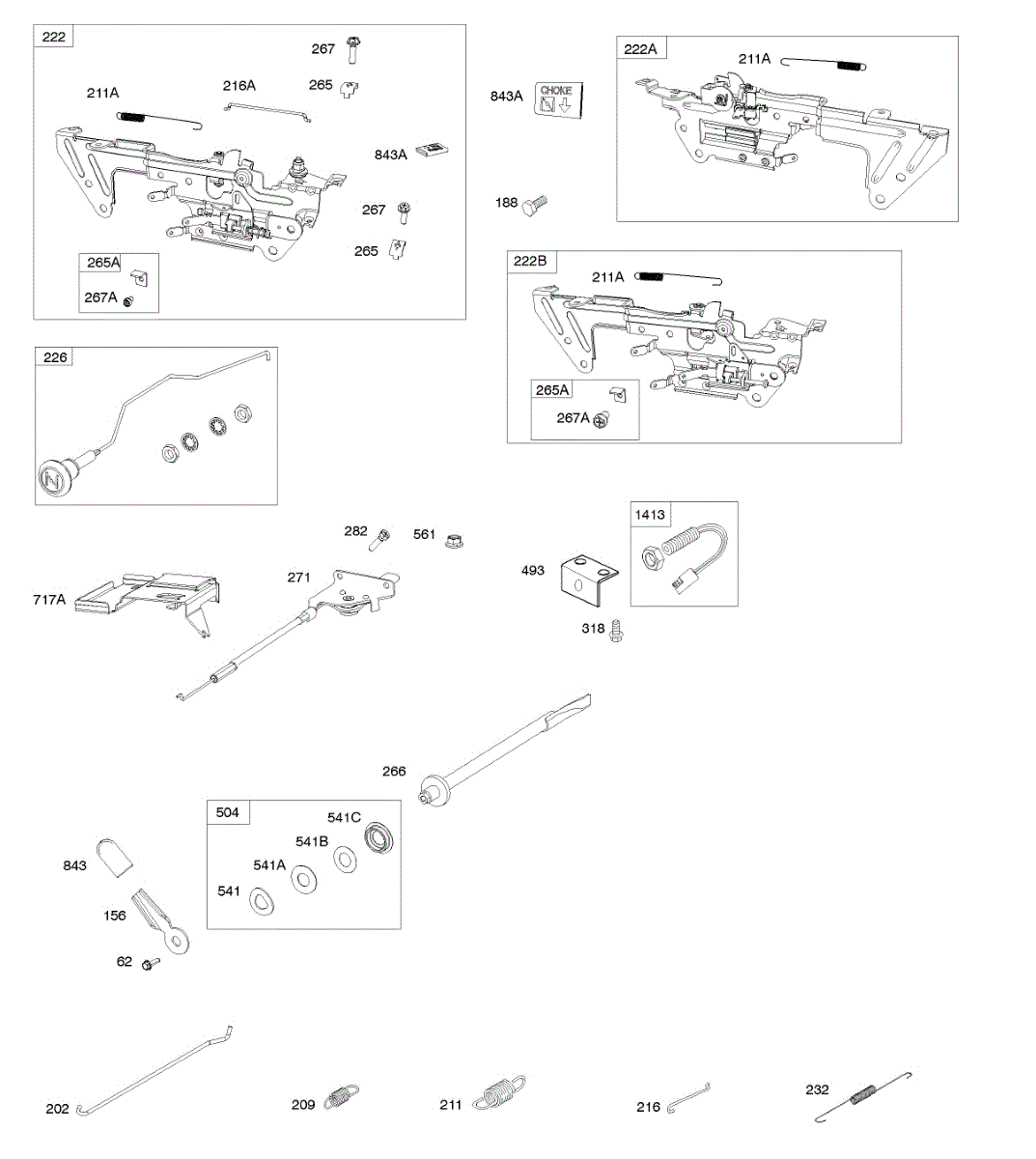 222
267
211A
216A
265
843A
267
265
265A
267A
843A
CHOKE
188
222A
211A
222B
211A
265A
267A
226
N
282
561
717A
271
493
1413
318
266
504
541C
541B
541A
541
843
156
62
202
209
211
216
232