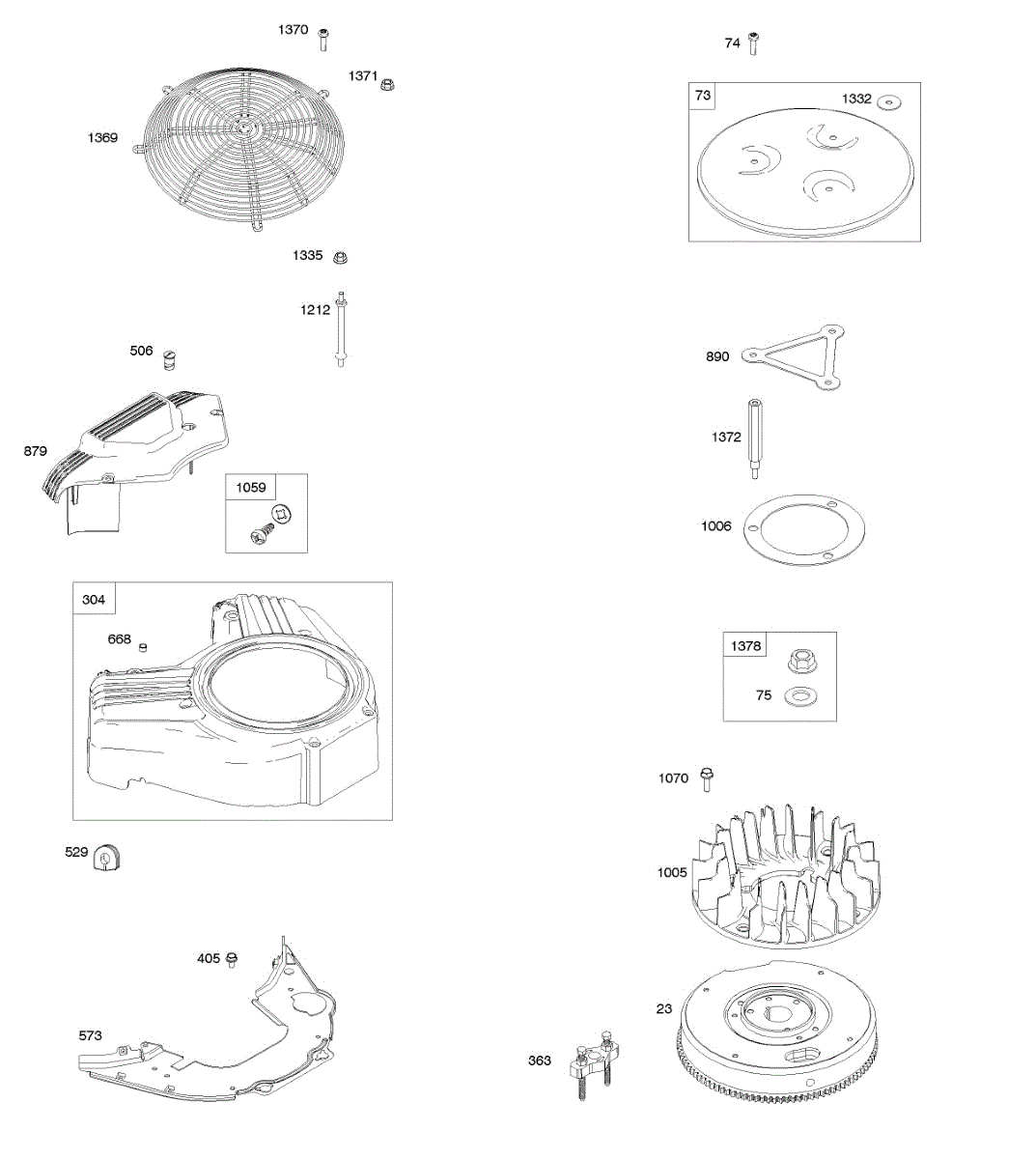 1370
1371
1369
1335
1212
506
879
1059
304
668
529
405
573
74
73
1332
890
1372
1006
1378
75
1070
1005
23
363