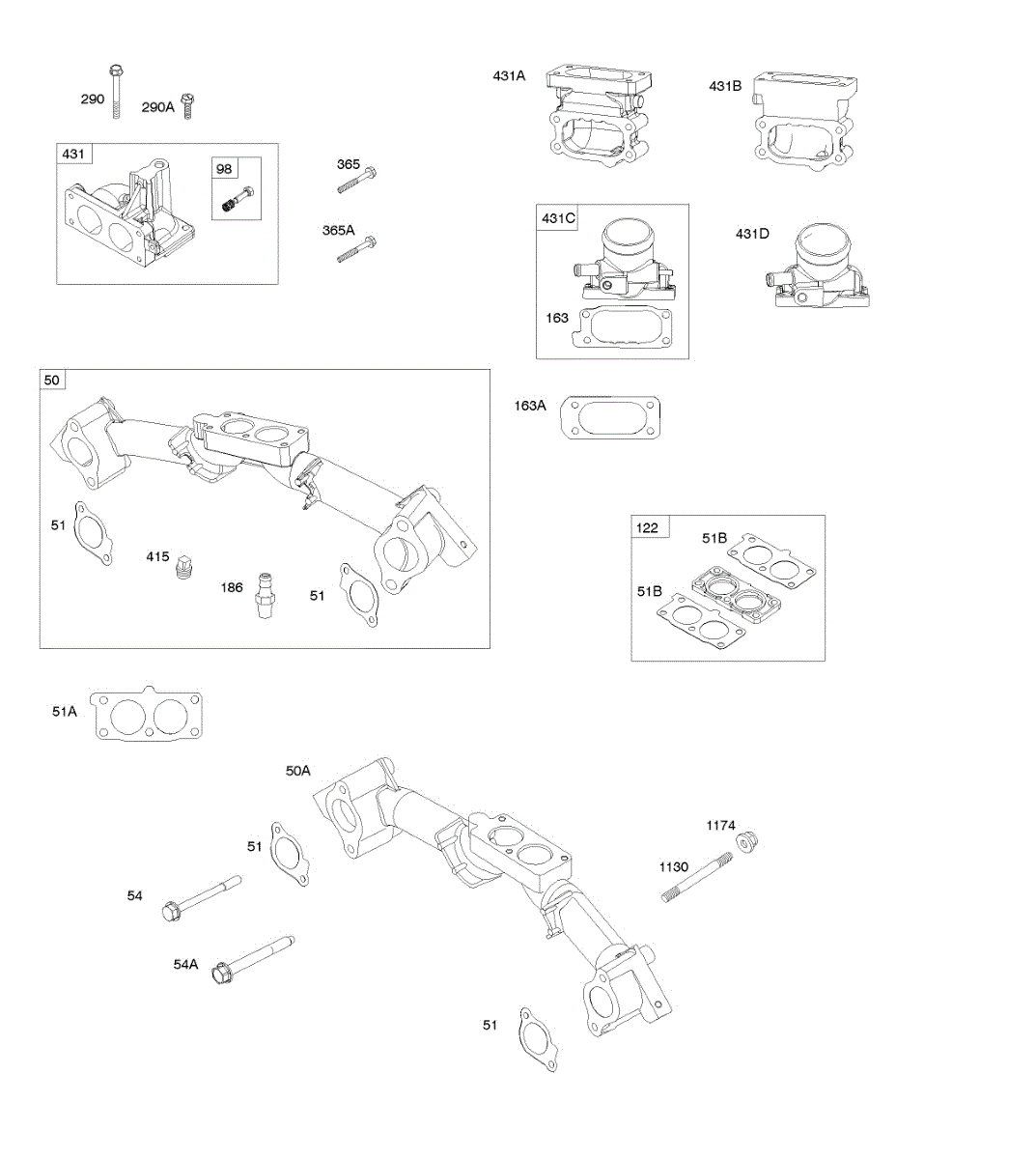 290
290A
431
98
365
365A
431A
431B
431C
163
431D
50
51
415
186
51
163A
122
51B
51B
51A
50A
51
54
54A
1174
1130
51