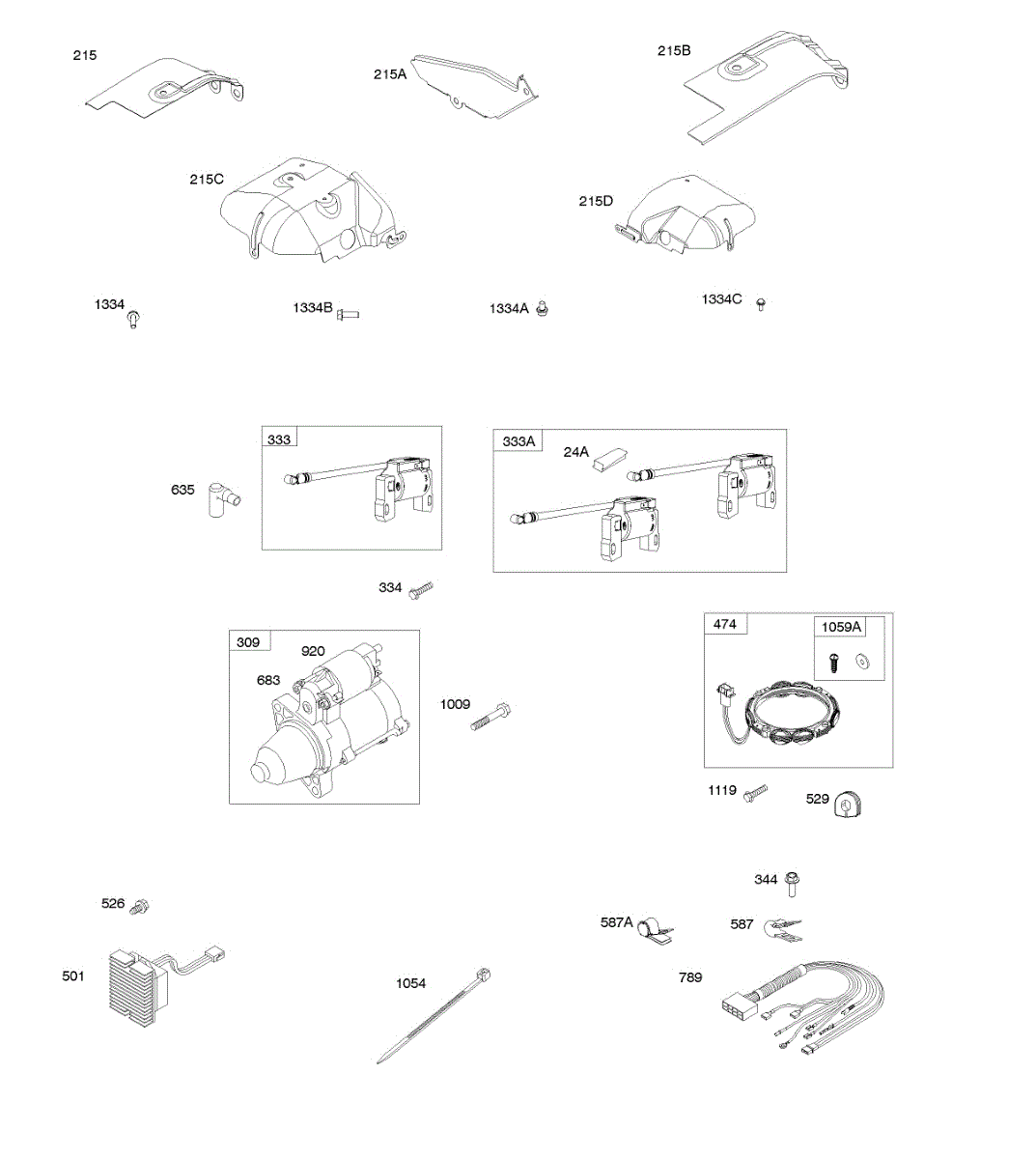 215

215A

215B

215C

215D

1334

1334B

1334A

1334C

635

333

333A

24A

334

309

920

683

1009

474

1059A

1119

529

526

501

1054

344

587A

587

789