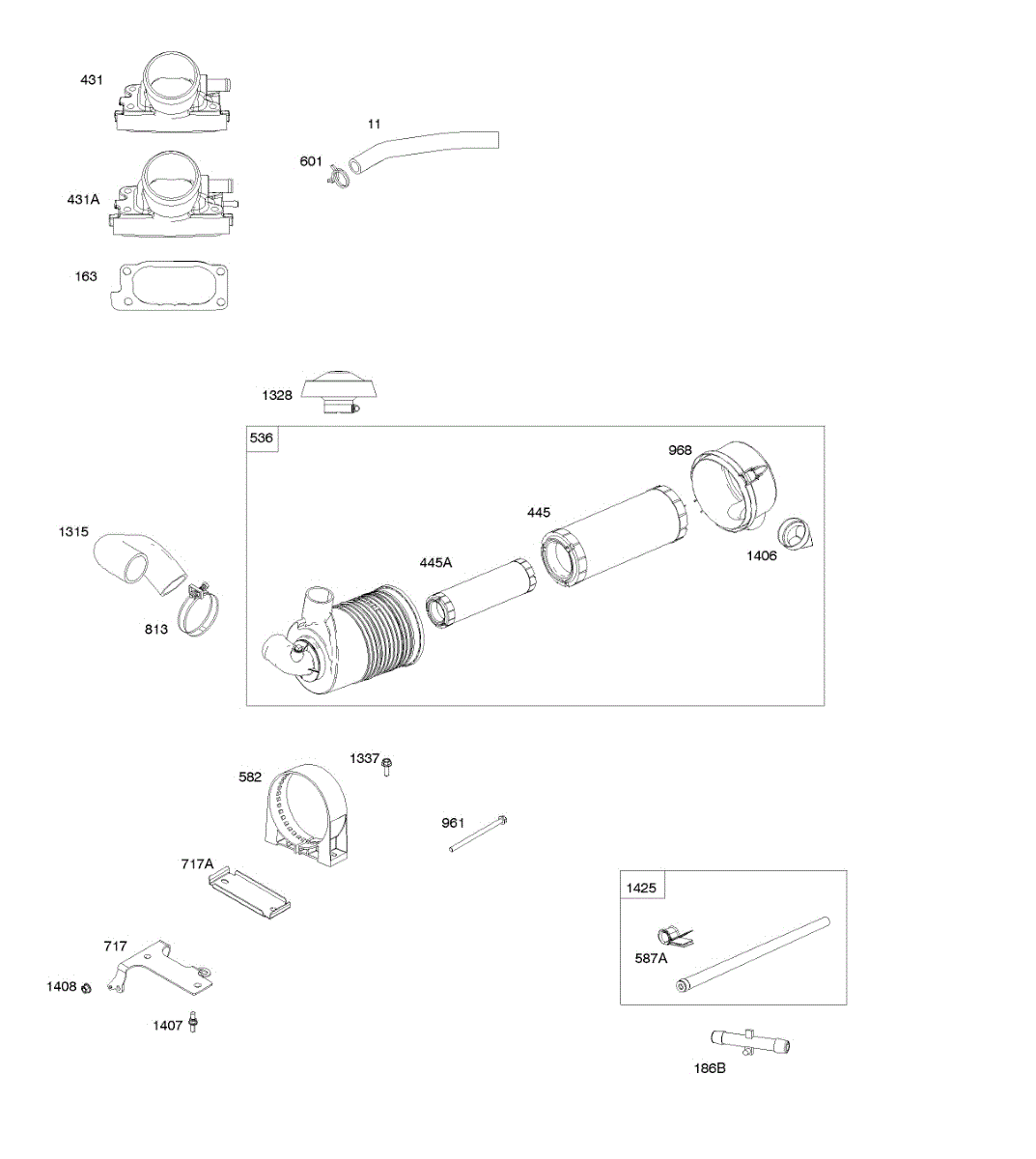 431

11

601

431A

163

1328

536

968

445

1315

445A

1406

813

1337

582

961

717A

1425

717

587A

1408

1407

186B