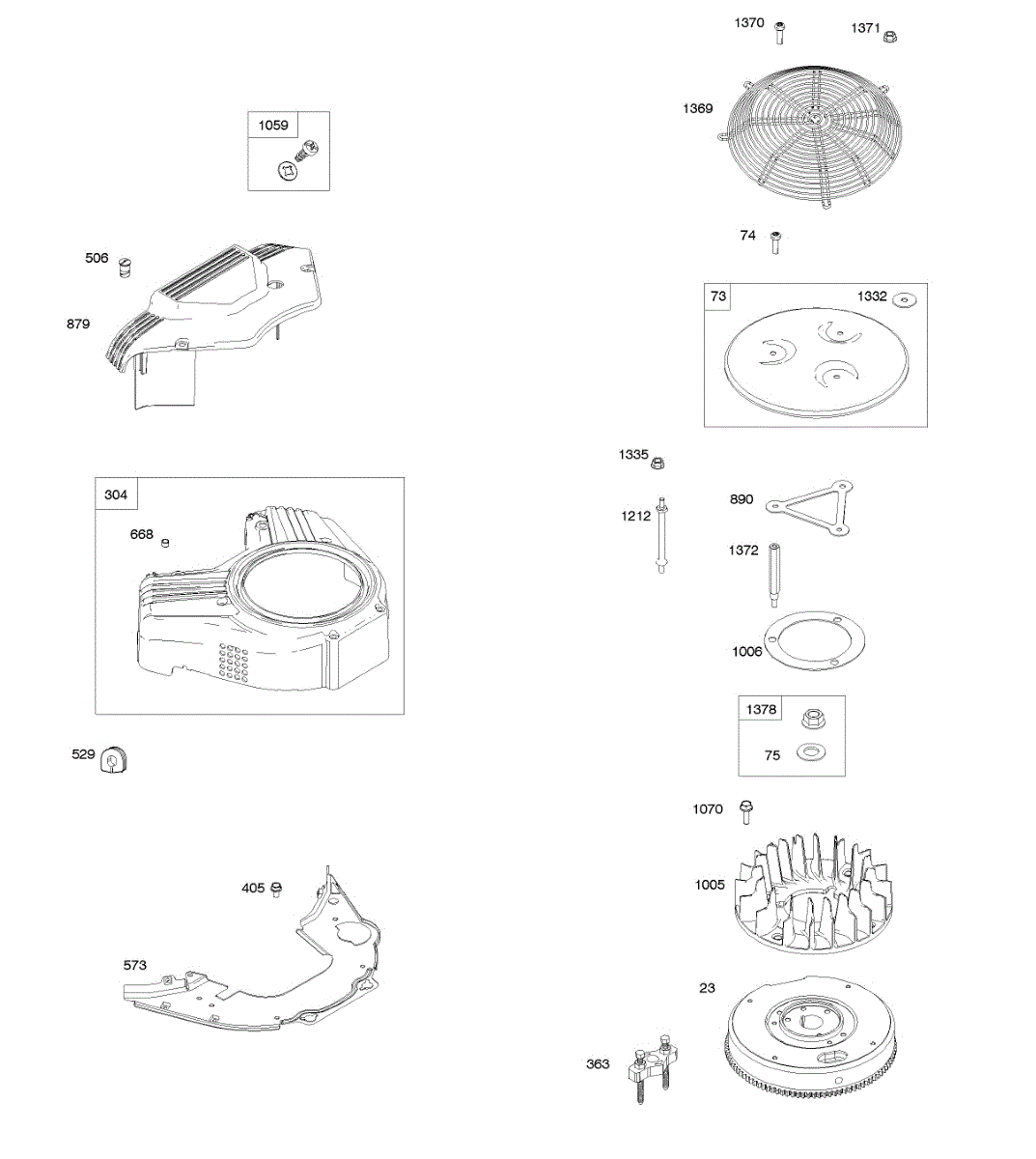 1059

506

879

304

668

529

405

573

1370

1371

1369

74

73

1332

1335

1212

890

1372

1006

1378

75

1070

1005

23

363