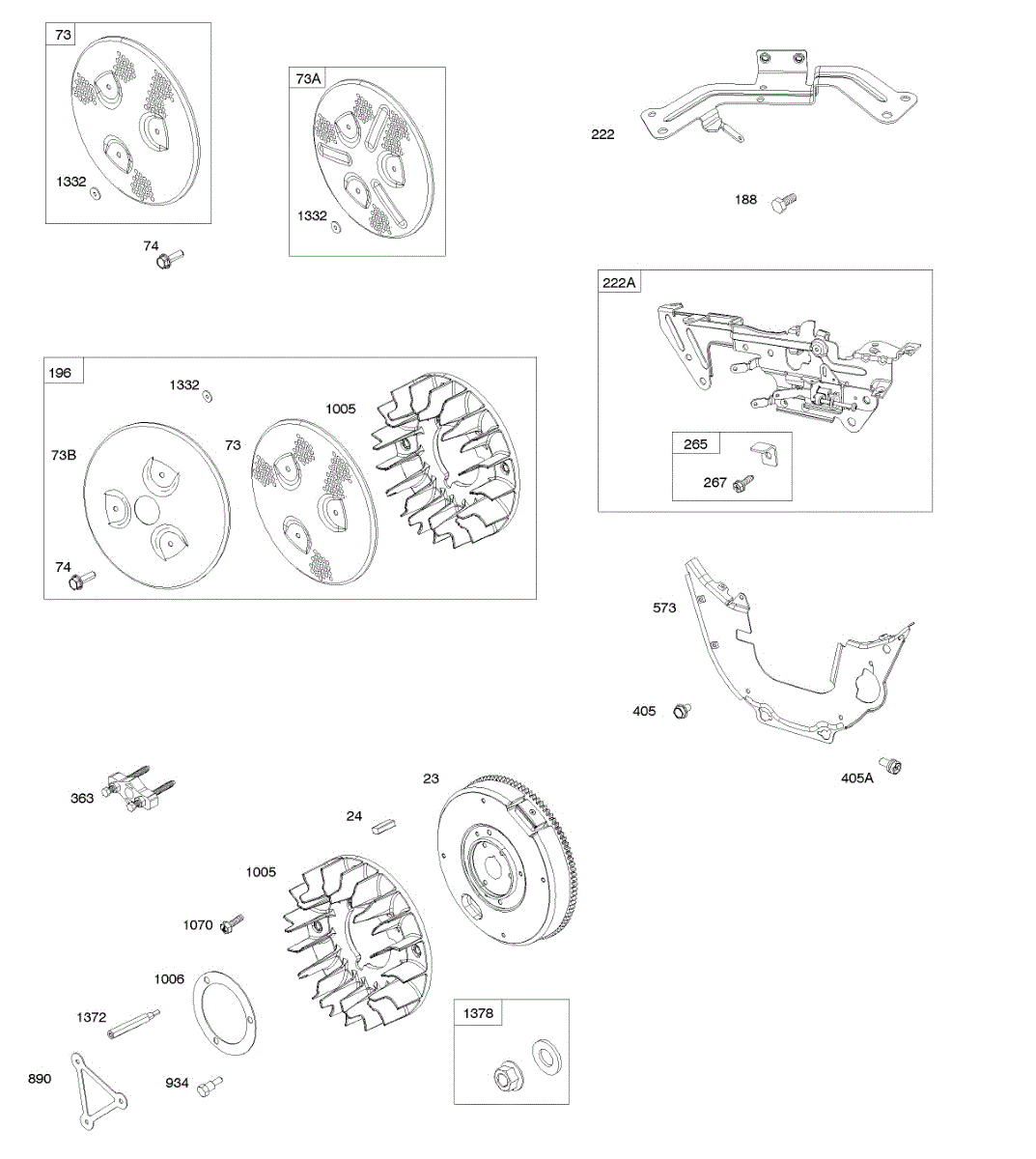 73
1332
74
73A
1332
222
188
222A
265
267
196
1332
1005
73B
73
74
573
405
405A
363
23
24
1005
1070
1006
1372
890
934
1378