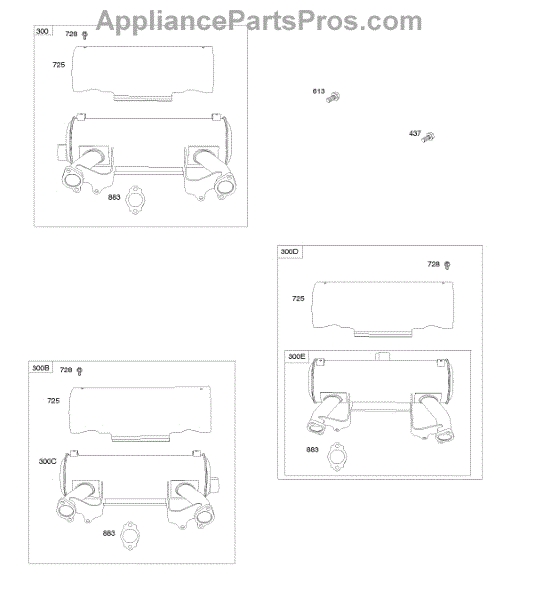 AppliancePartsPros.com

300
728
725
883

613

437

300D
728
725
300E
883

300B
728
725
300C
883