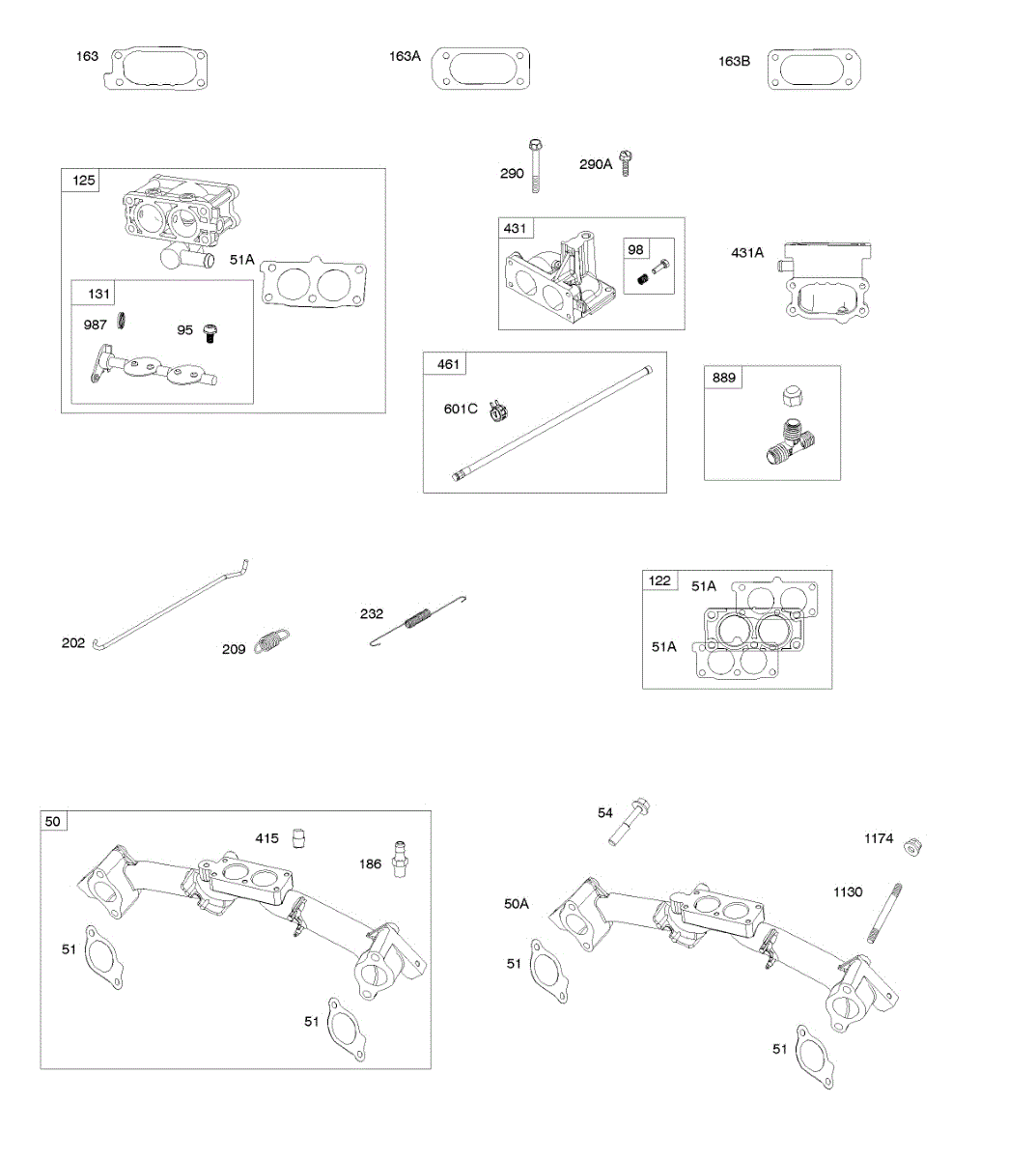 163
163A
163B
125
51A
131
987
95
290
290A
431
98
431A
461
601C
889
202
209
232
122
51A
51A
50
415
186
51
51
54
1174
1130
50A
51
51