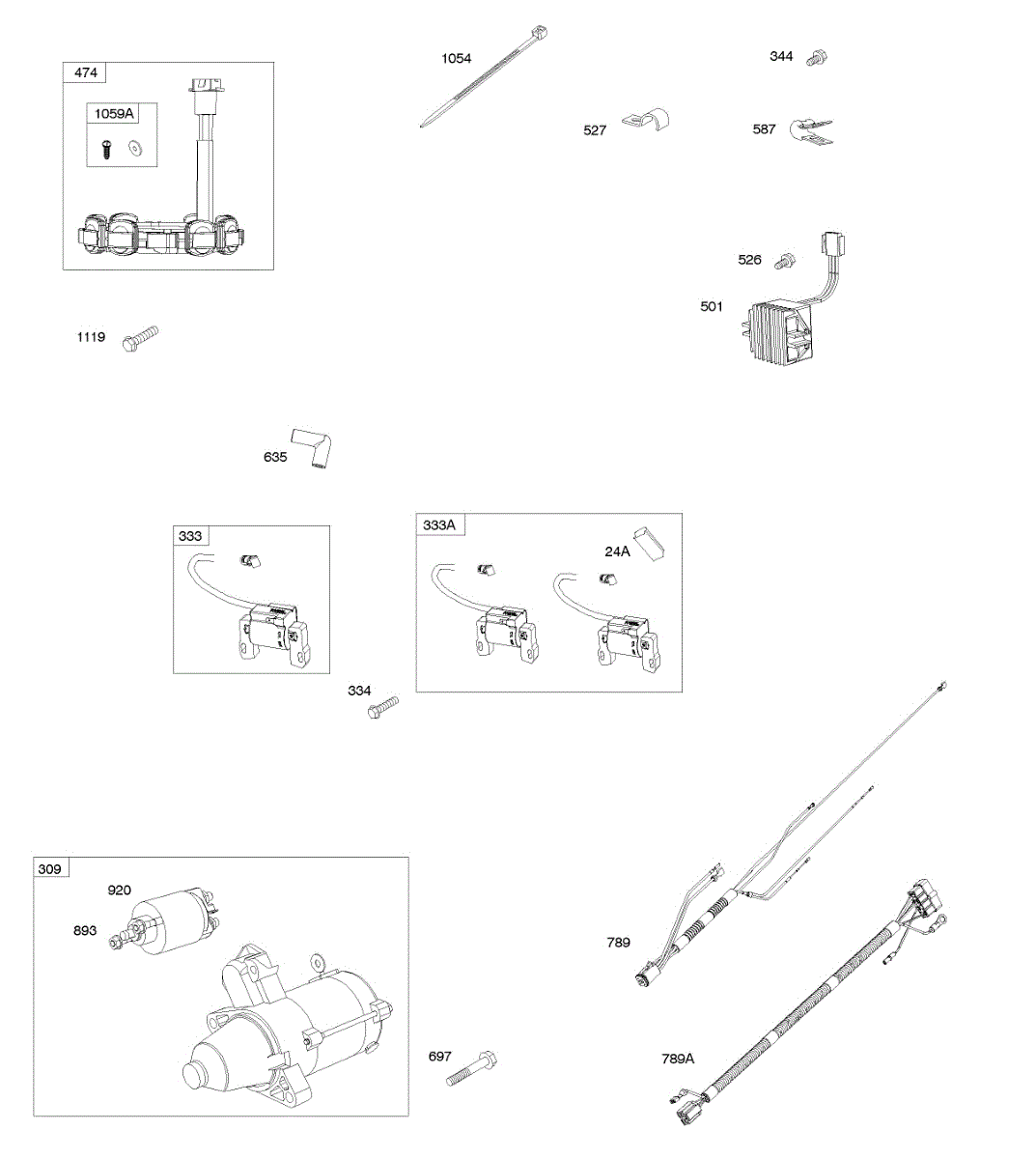 474
1059A
1054
344
527
587
526
501
1119
635
333
333A
24A
334
309
920
893
697
789
789A