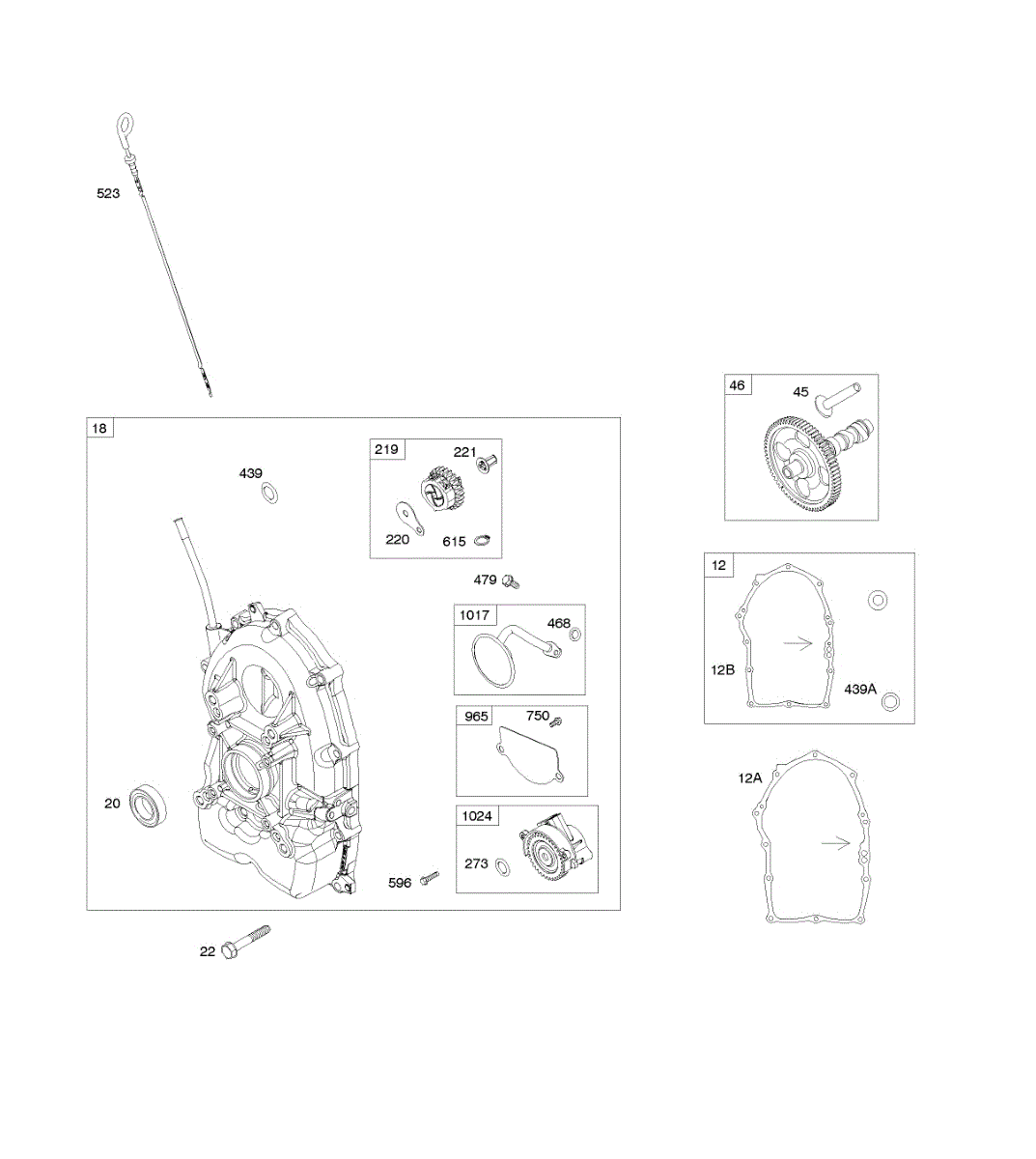 523

18

439

219
221
220
615

479

1017
468

965
750

20

1024
273

596

22

46
45

12

12B
439A

12A