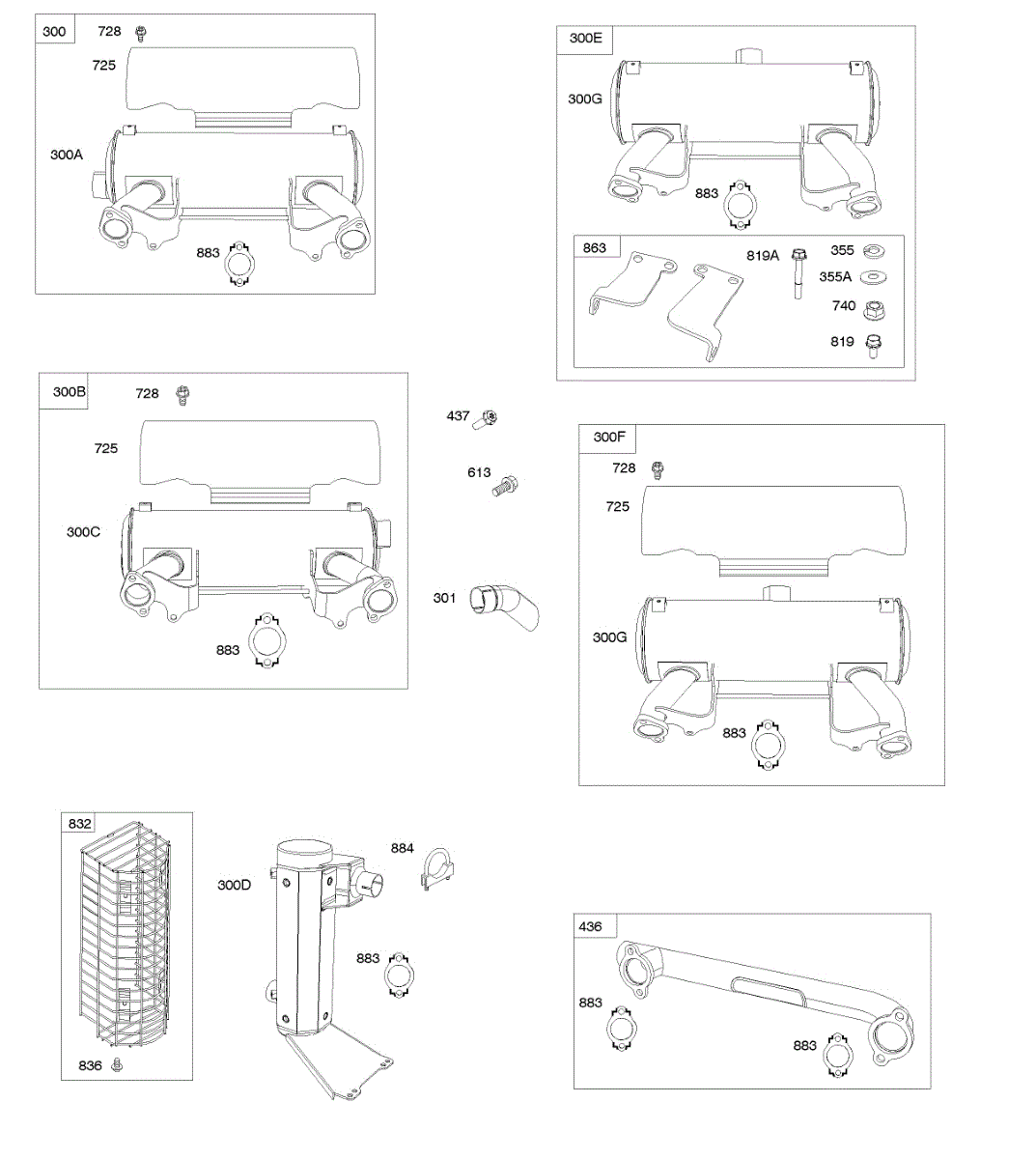 300
728
725
300A
883

300E
300G
883
863
819A
355
355A
740
819

300B
728
725
300C
883

437
613
301

300F
728
725
300G
883

832
836

300D
884
883

436
883
883