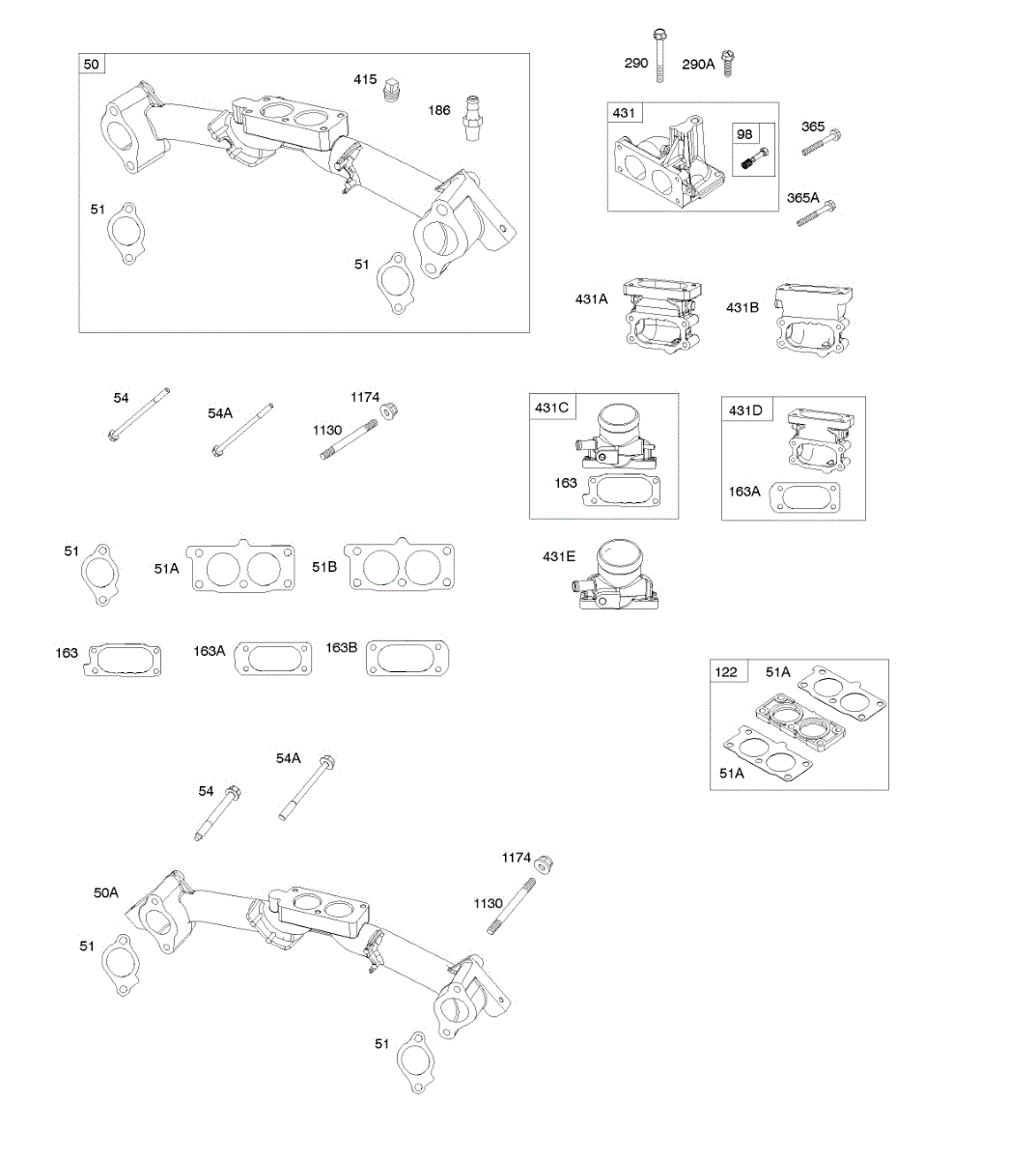 50
415
186
51
51

290
290A
431
98
365
365A

431A
431B

54
54A
1174
1130

431C
163

431D
163A

51
51A
51B

431E

163
163A
163B

122
51A
51A

54A
54

1174
1130

50A
51
51