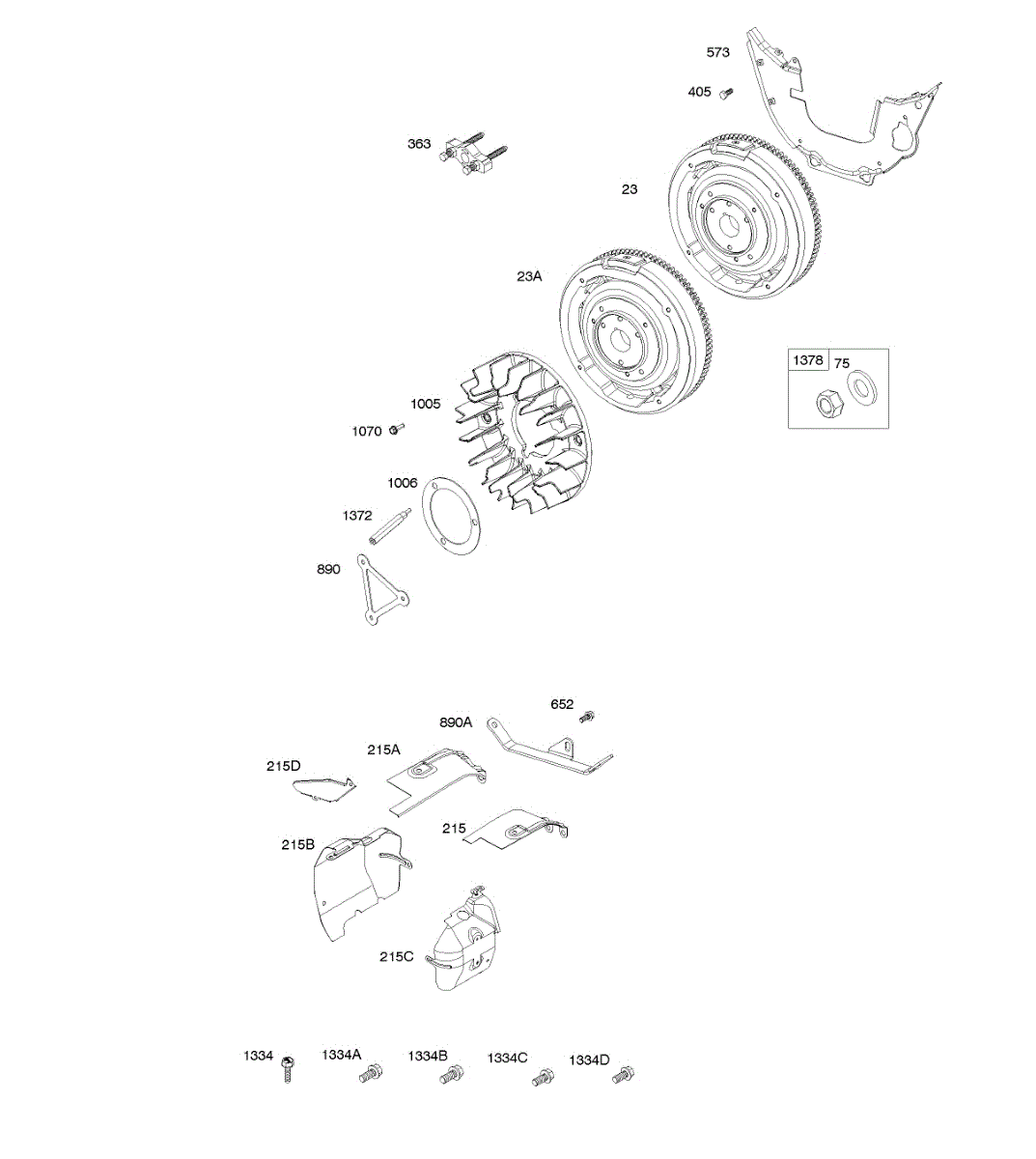 573
405
363
23
23A
1378
75
1005
1070
1006
1372
890
652
890A
215A
215D
215
215B
215C
1334
1334A
1334B
1334C
1334D