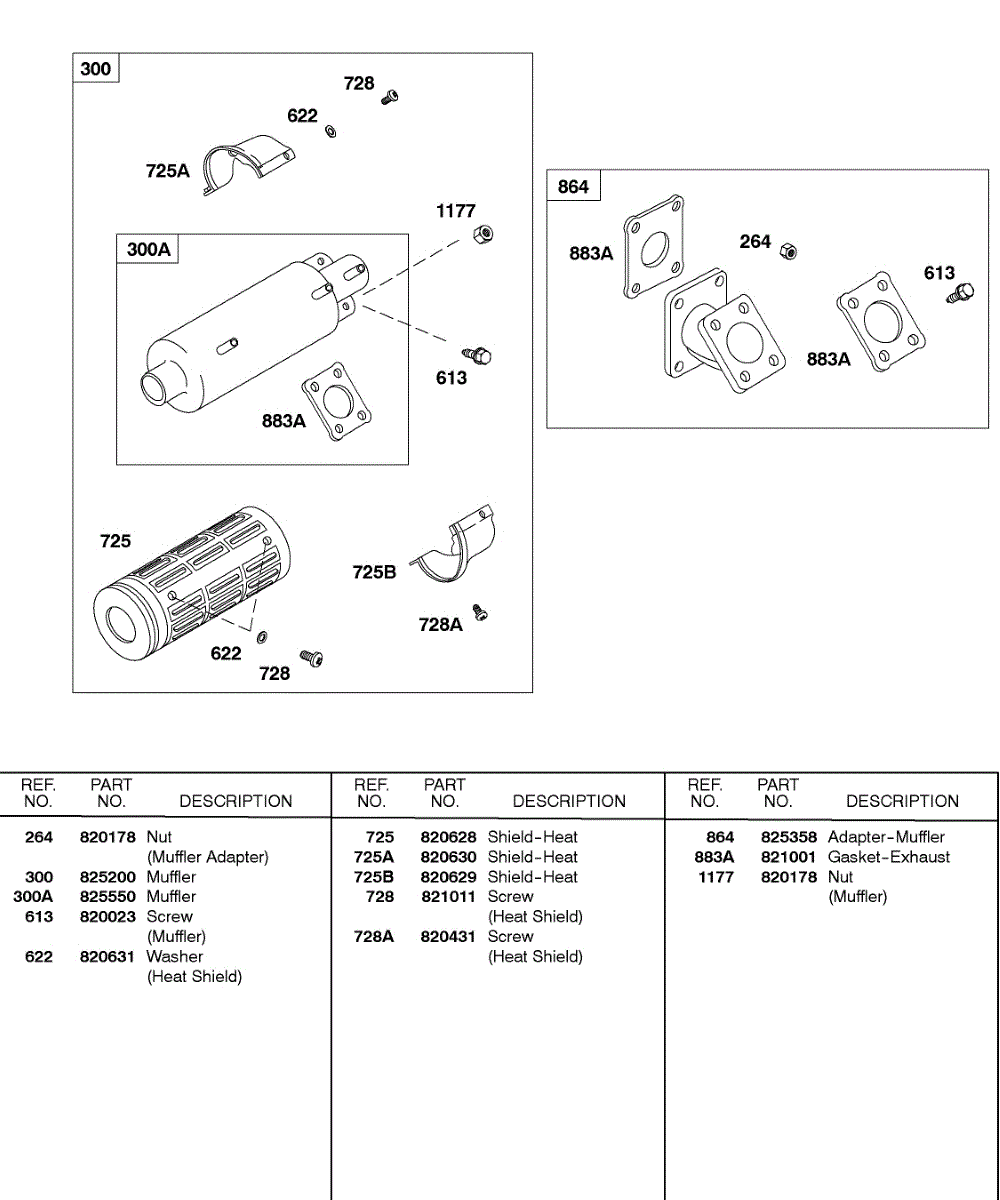 300
728
622
725A
1177
300A
613
883A
725
725B
728A
622
728

864
883A
264
613
883A

| REF. NO. | PART NO. | DESCRIPTION |
|---|---|---|
| 264 | 820178 | Nut (Muffler Adapter) |
| 300 | 825200 | Muffler |
| 300A | 825550 | Muffler |
| 613 | 820023 | Screw (Muffler) |
| 622 | 820631 | Washer (Heat Shield) |

| REF. NO. | PART NO. | DESCRIPTION |
|---|---|---|
| 725 | 820628 | Shield-Heat |
| 725A | 820630 | Shield-Heat |
| 725B | 820629 | Shield-Heat |
| 728 | 821011 | Screw (Heat Shield) |
| 728A | 820431 | Screw (Heat Shield) |

| REF. NO. | PART NO. | DESCRIPTION |
|---|---|---|
| 864 | 825358 | Adapter-Muffler |
| 883A | 821001 | Gasket-Exhaust |
| 1177 | 820178 | Nut (Muffler) |