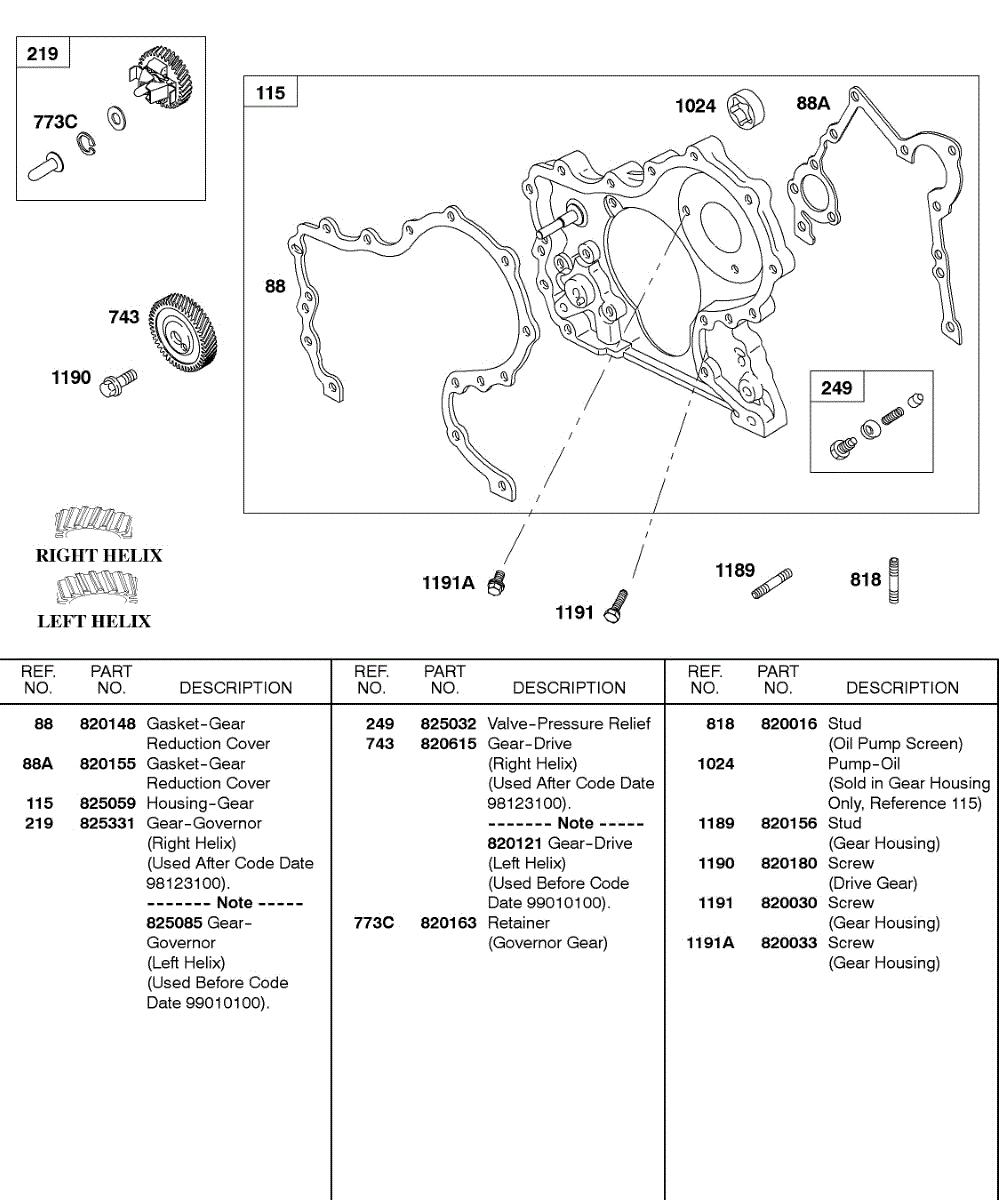 219

773C

115

1024

88A

88

743

1190

249

RIGHT HELIX

LEFT HELIX

1191A

1191

1189

818

| REF. NO. | PART NO. | DESCRIPTION |
|---|---|---|
| 88 | 820148 | Gasket-Gear Reduction Cover |
| 88A | 820155 | Gasket-Gear Reduction Cover |
| 115 | 825059 | Housing-Gear |
| 219 | 825331 | Gear-Governor (Right Helix) (Used After Code Date 98123100). ------- Note ----- 825085 Gear-Governor (Left Helix) (Used Before Code Date 99010100). |

| REF. NO. | PART NO. | DESCRIPTION |
|---|---|---|
| 249 | 825032 | Valve-Pressure Relief |
| 743 | 820615 | Gear-Drive (Right Helix) (Used After Code Date 98123100). ------- Note ----- 820121 Gear-Drive (Left Helix) (Used Before Code Date 99010100). |
| 773C | 820163 | Retainer (Governor Gear) |

| REF. NO. | PART NO. | DESCRIPTION |
|---|---|---|
| 818 | 820016 | Stud (Oil Pump Screen) |
| 1024 | | Pump-Oil (Sold in Gear Housing Only, Reference 115) |
| 1189 | 820156 | Stud (Gear Housing) |
| 1190 | 820180 | Screw (Drive Gear) |
| 1191 | 820030 | Screw (Gear Housing) |
| 1191A | 820033 | Screw (Gear Housing) |