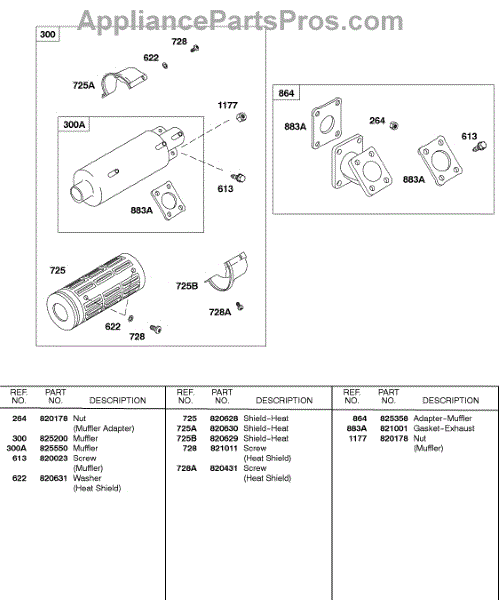 AppliancePartsPros.com

300
728
622
725A
1177
300A
613
883A
725
725B
728A
622
728

864
883A
264
613
883A

| REF. NO. | PART NO. | DESCRIPTION |
|---|---|---|
| 264 | 820178 | Nut (Muffler Adapter) |
| 300 | 825200 | Muffler |
| 300A | 825550 | Muffler |
| 613 | 820023 | Screw (Muffler) |
| 622 | 820631 | Washer (Heat Shield) |

| REF. NO. | PART NO. | DESCRIPTION |
|---|---|---|
| 725 | 820628 | Shield-Heat |
| 725A | 820630 | Shield-Heat |
| 725B | 820629 | Shield-Heat |
| 728 | 821011 | Screw (Heat Shield) |
| 728A | 820431 | Screw (Heat Shield) |

| REF. NO. | PART NO. | DESCRIPTION |
|---|---|---|
| 864 | 825356 | Adapter-Muffler |
| 883A | 821001 | Gasket-Exhaust |
| 1177 | 820178 | Nut (Muffler) |