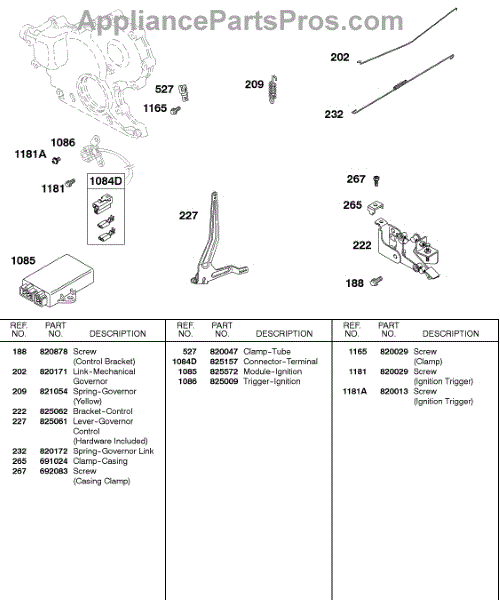 AppliancePartsPros.com

202
527
209
1165
232
1086
1181A
1181
1084D
267
265
227
222
1085
188

| REF. NO. | PART NO. | DESCRIPTION |
|---|---|---|
| 188 | 820878 | Screw (Control Bracket) |
| 202 | 820171 | Link-Mechanical Governor |
| 209 | 821054 | Spring-Governor (Yellow) |
| 222 | 825062 | Bracket-Control |
| 227 | 825061 | Lever-Governor Control (Hardware Included) |
| 232 | 820172 | Spring-Governor Link |
| 265 | 691024 | Clamp-Casing |
| 267 | 692083 | Screw (Casing Clamp) |

| REF. NO. | PART NO. | DESCRIPTION |
|---|---|---|
| 527 | 820047 | Clamp-Tube |
| 1084D | 825157 | Connector-Terminal |
| 1085 | 825572 | Module-Ignition |
| 1086 | 825009 | Trigger-Ignition |

| REF. NO. | PART NO. | DESCRIPTION |
|---|---|---|
| 1165 | 820029 | Screw (Clamp) |
| 1181 | 820029 | Screw (Ignition Trigger) |
| 1181A | 820013 | Screw (Ignition Trigger) |